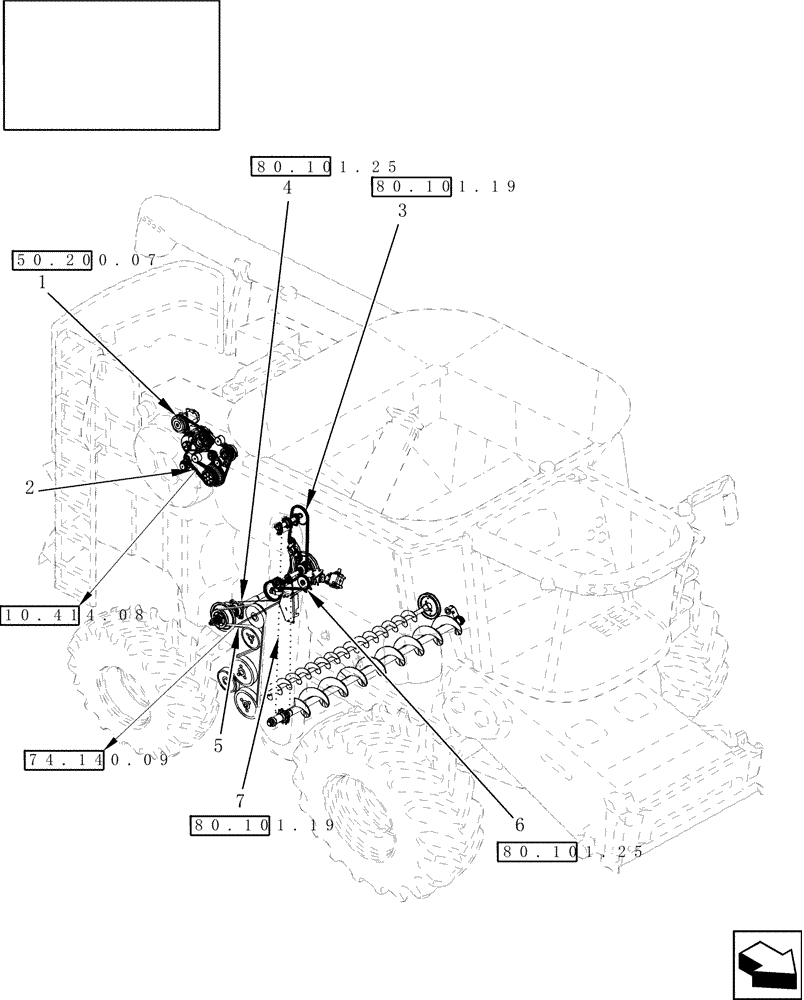 80.101.25
4
80.101.19
3
50.200.07
1
2
10.414.08
74.140.09
5
7
80.101.19
6
80.101.25