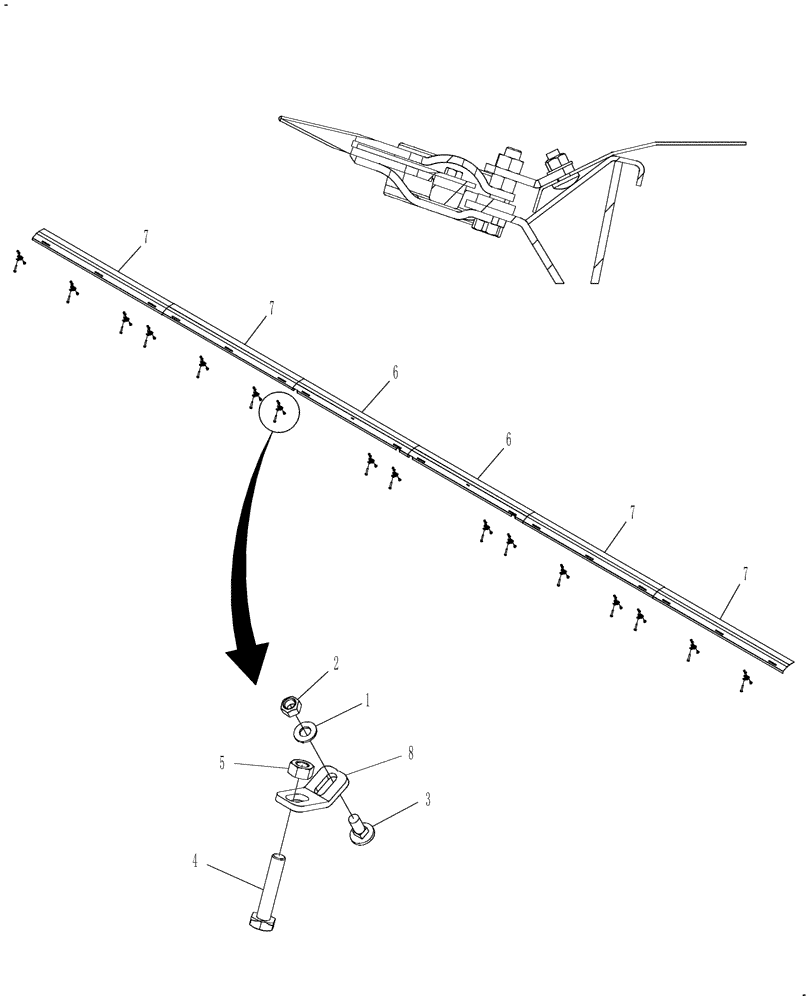 7
7
6
6
7
7
2
1
5
8
3
4