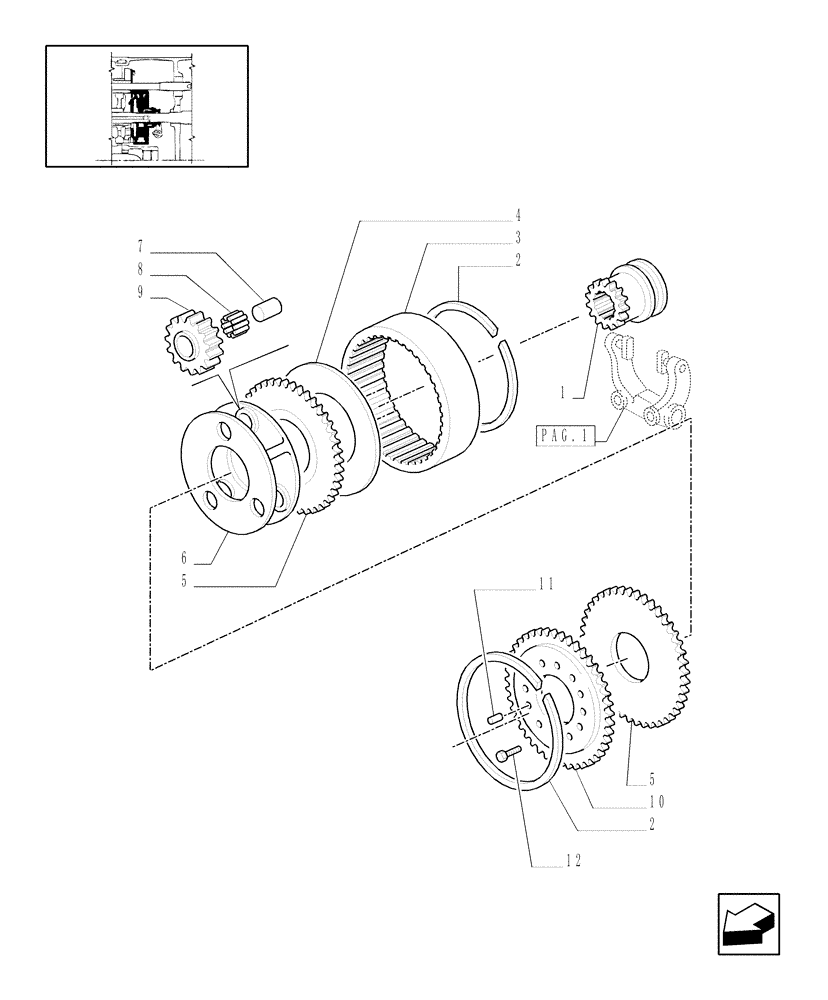 4
3
2
7
8
9
1
PAG. 1
6
5
11
5
10
2
12