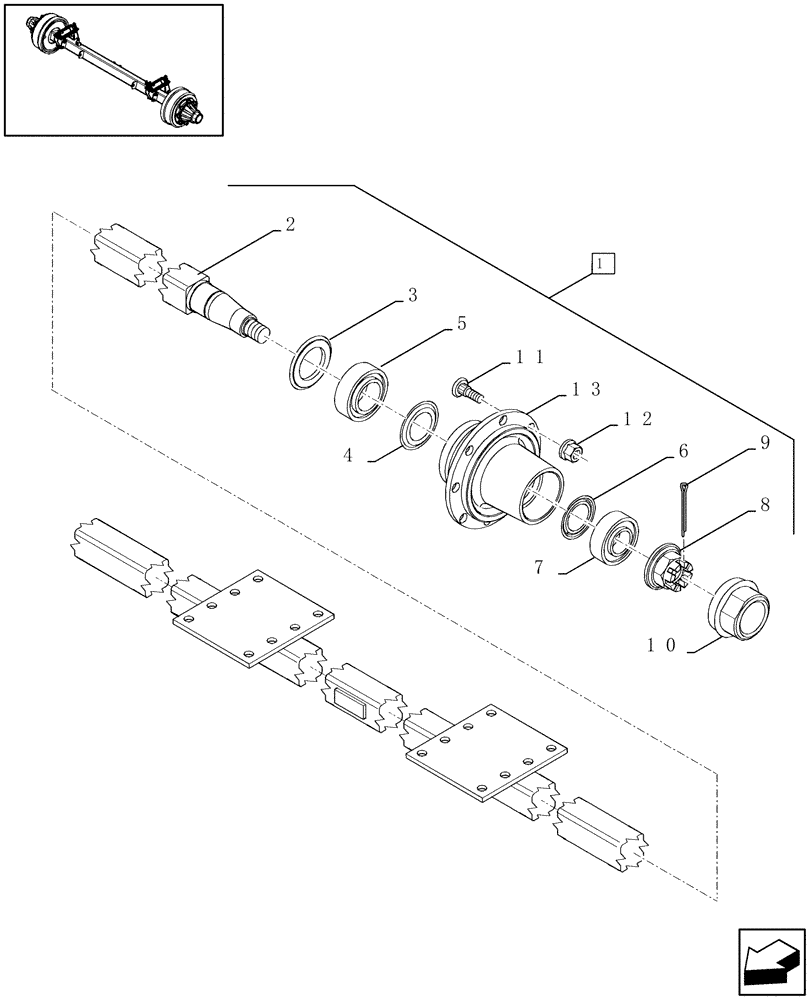 2
1
3
5
11
13
12
4
6
9
8
7
10