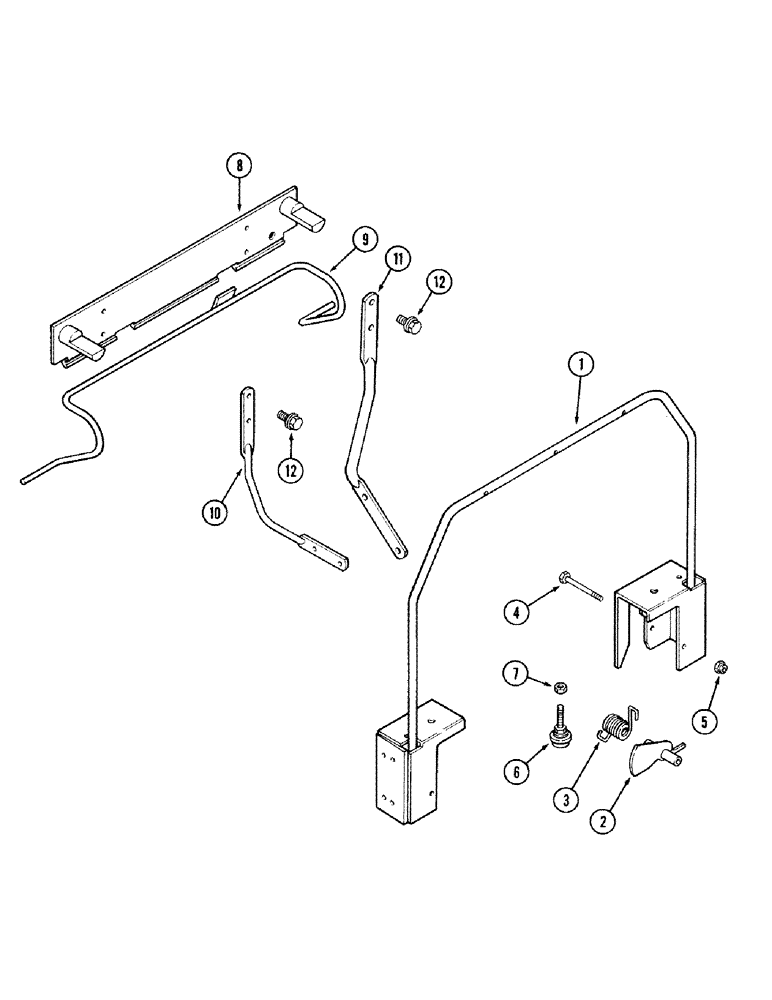 8
9
11
12
1
12
10
4
7
5
6
3
2