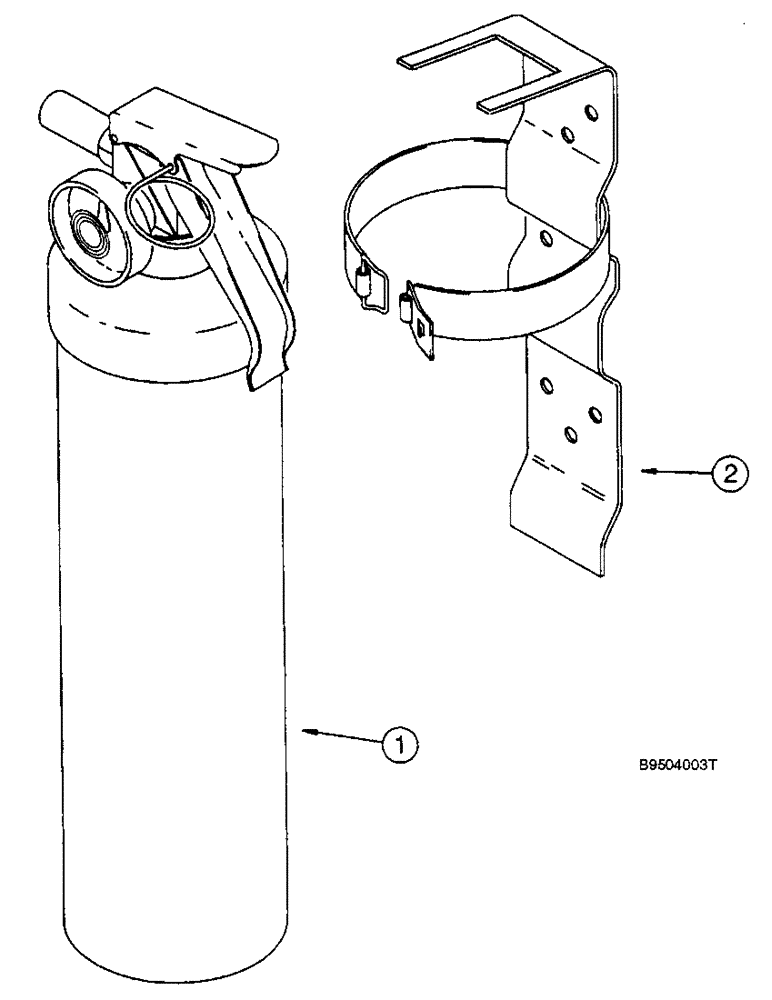 2

1

B9504003T