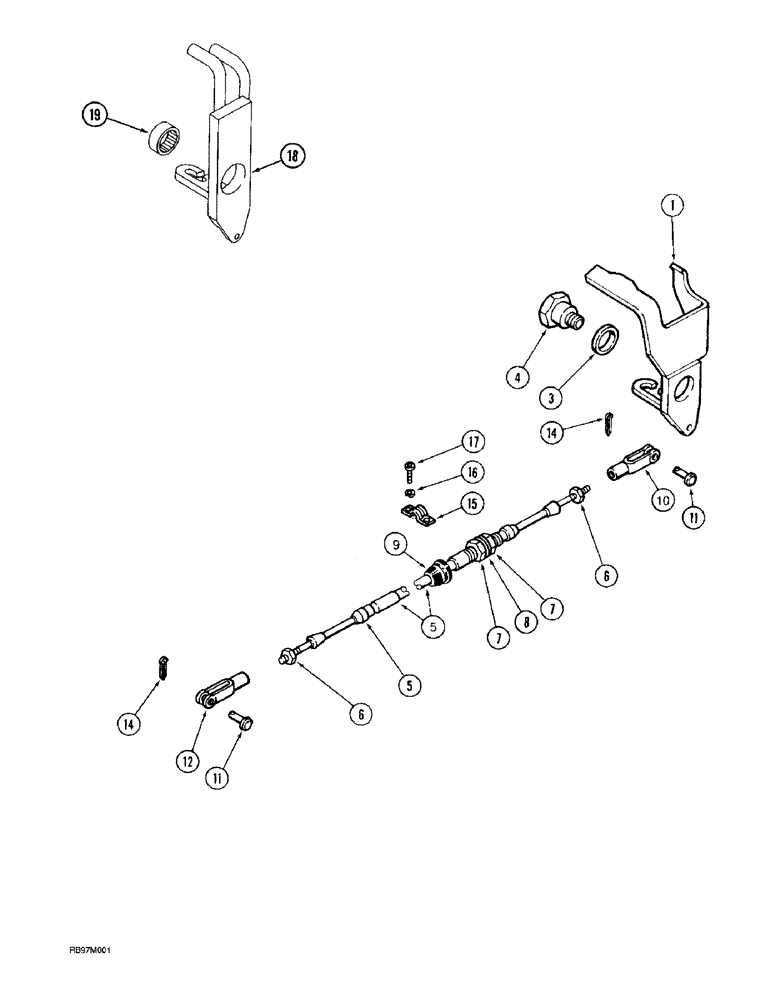 19
18
1
4
3
14
17
16
15
10
11
9
6
7
8
7
5
5
6
14
12
11
RB97M001