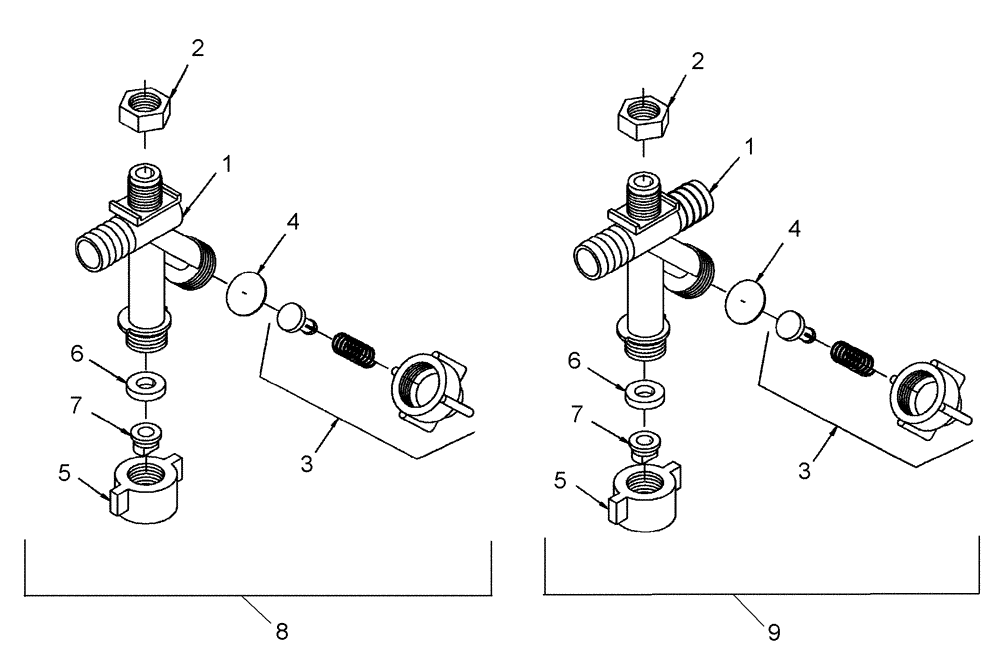 2
1
4
6
7
5
3
8

2
1
4
6
7
5
3
9