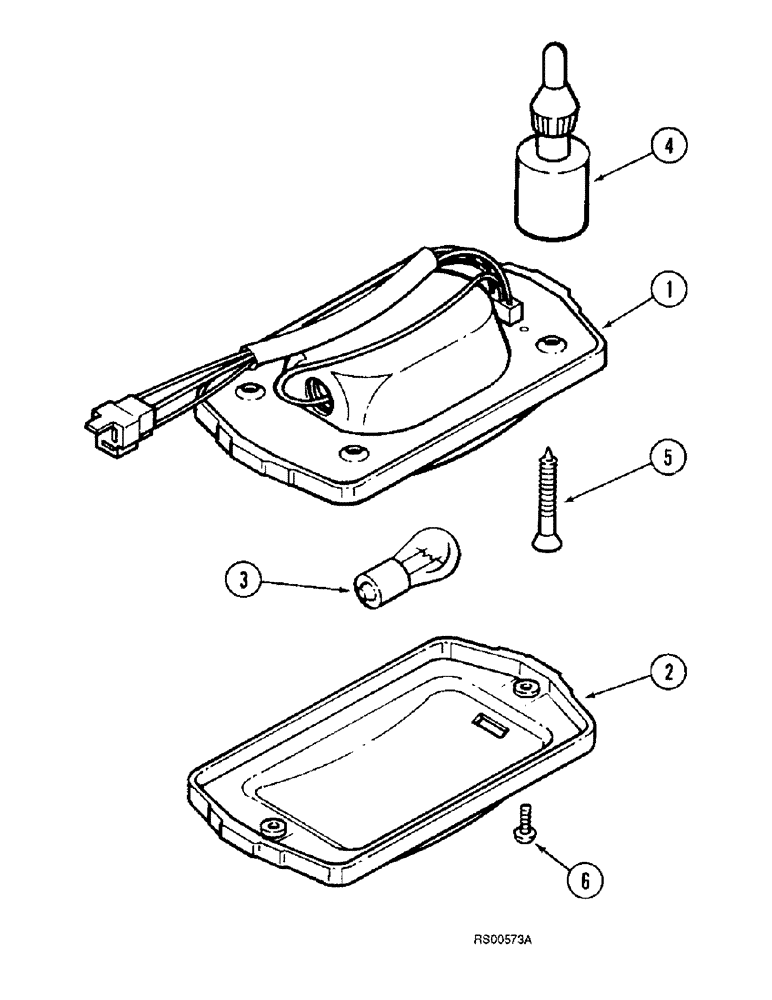 4

1

5

3

2

6

RS00573A