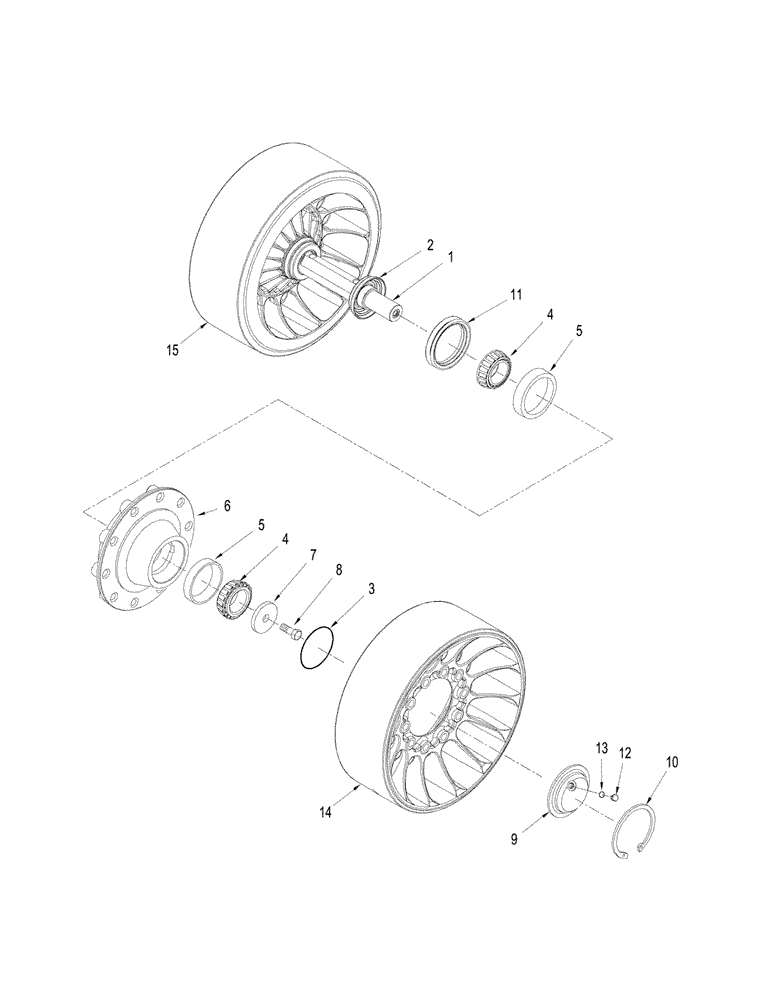 2
1
11
4
5
15
6
5
4
7
8
3
13
12
10
14
9