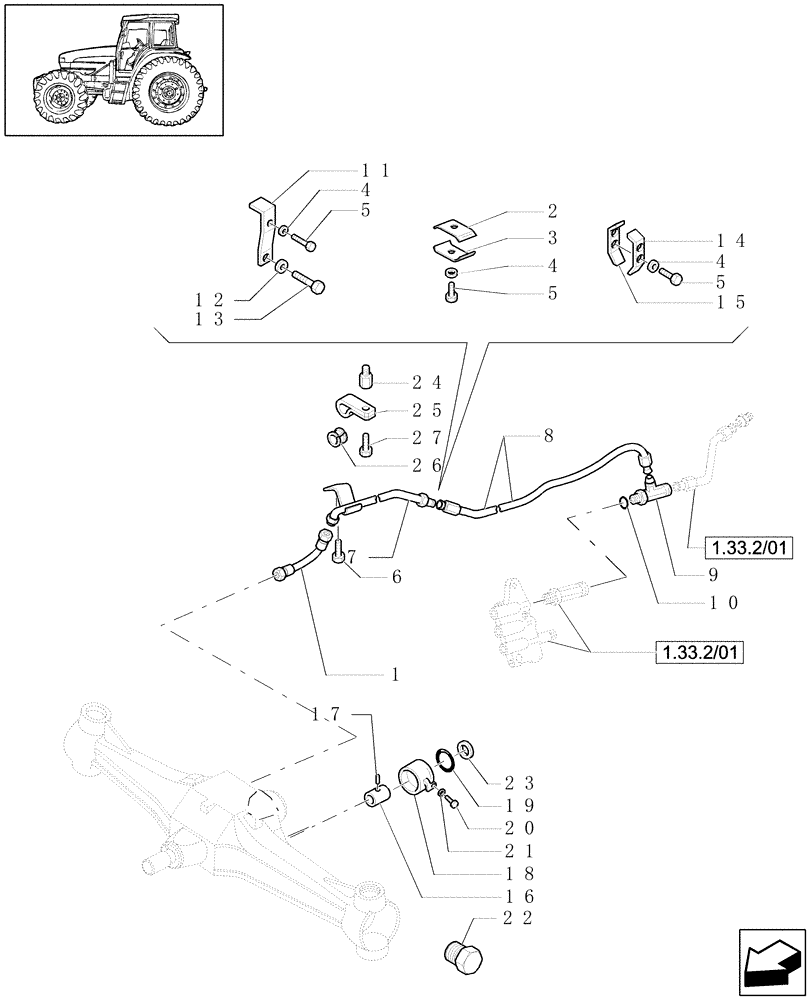 11
4
5
12
13
2
3
4
5
14
4
5
15
24
25
27
26
8
7
6
1.33.2/01
9
10
1.33.2/01
1
17
23
19
20
21
18
16
22