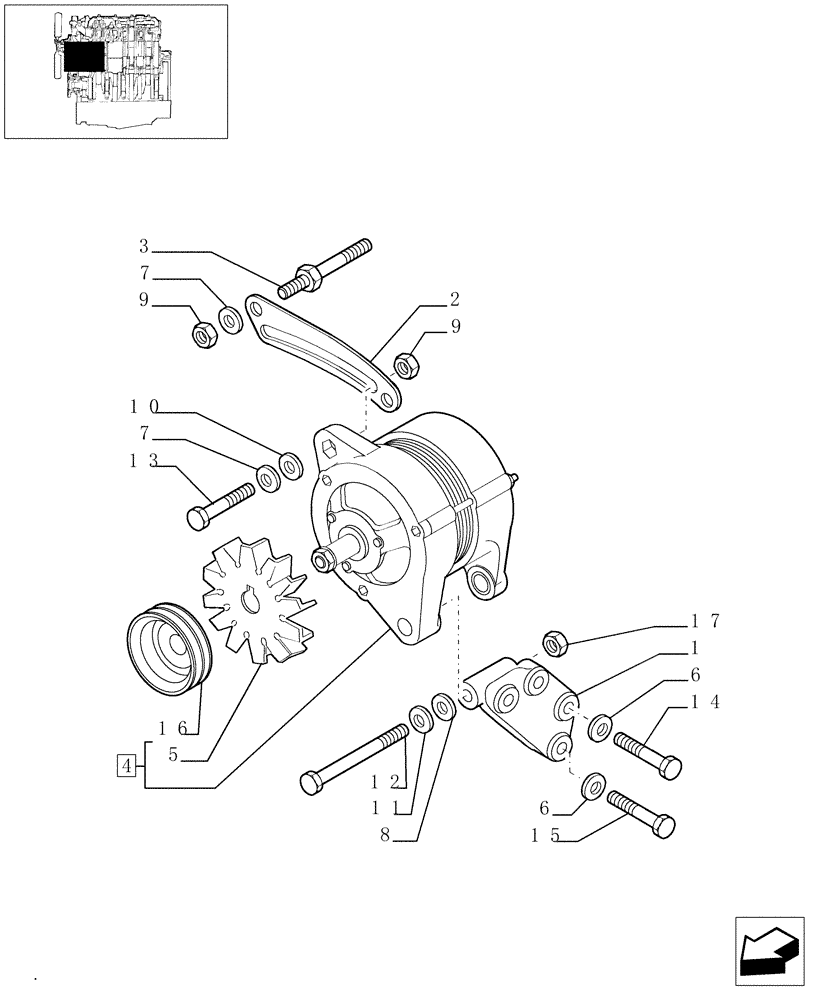 3
7
9
2
9
10
7
13
17
1
6
14
16
5
4
12
11
8
6
15