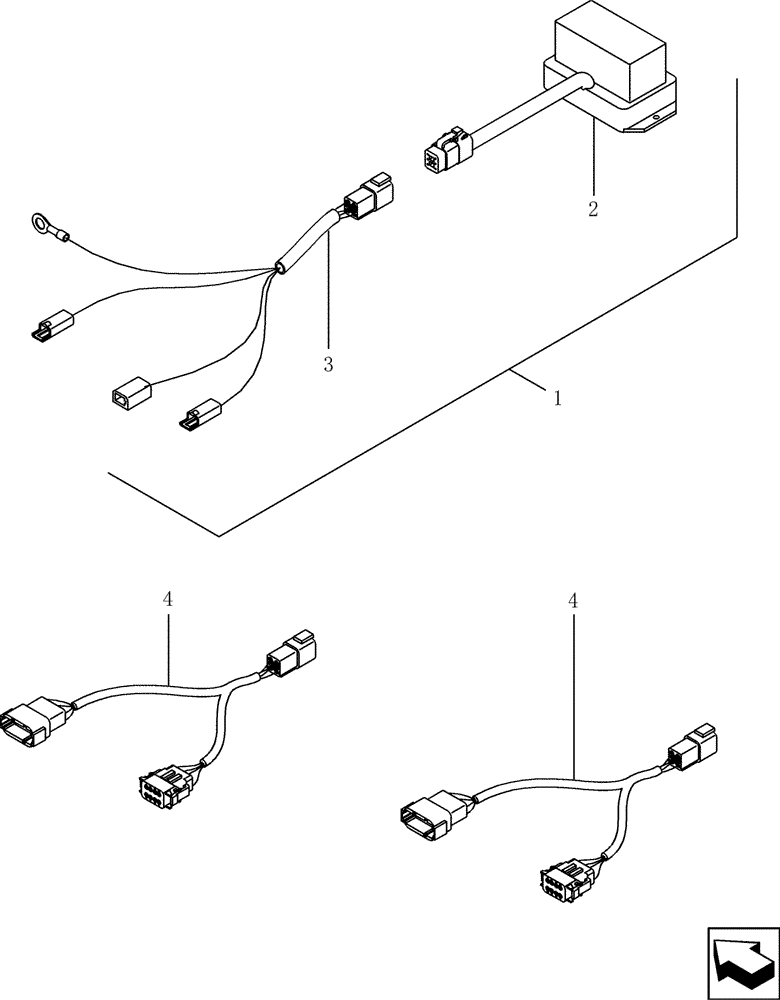 2

3

1

4

4