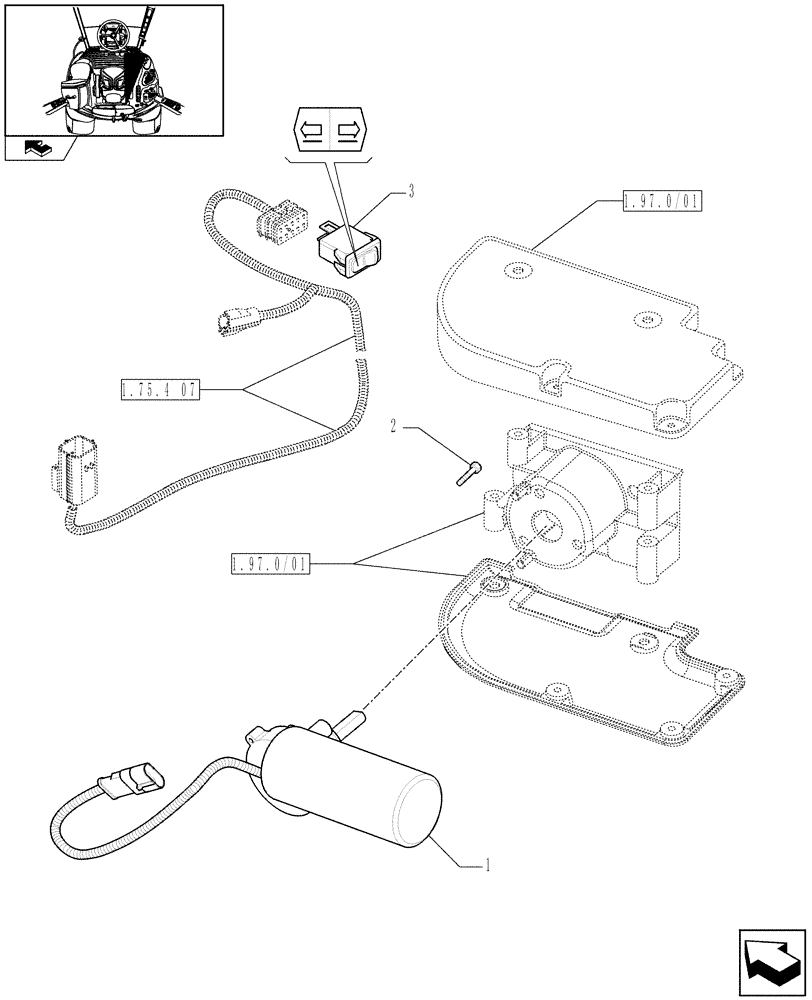 3

1.97.0/01

1.75.4 07

2

1.97.0/01

1