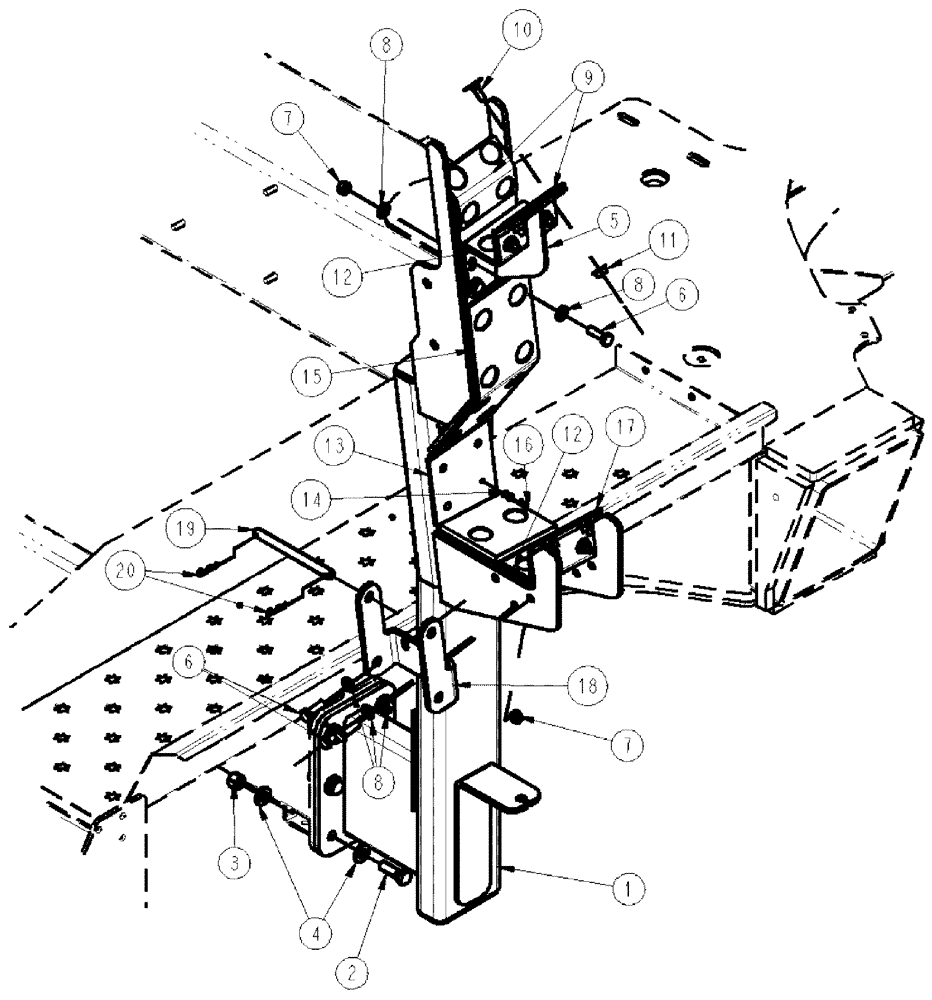 10
8
9
7
5
11
12
8
6
15
13
16
12
17
14
19
20
6
18
7
8
3
4
1
2