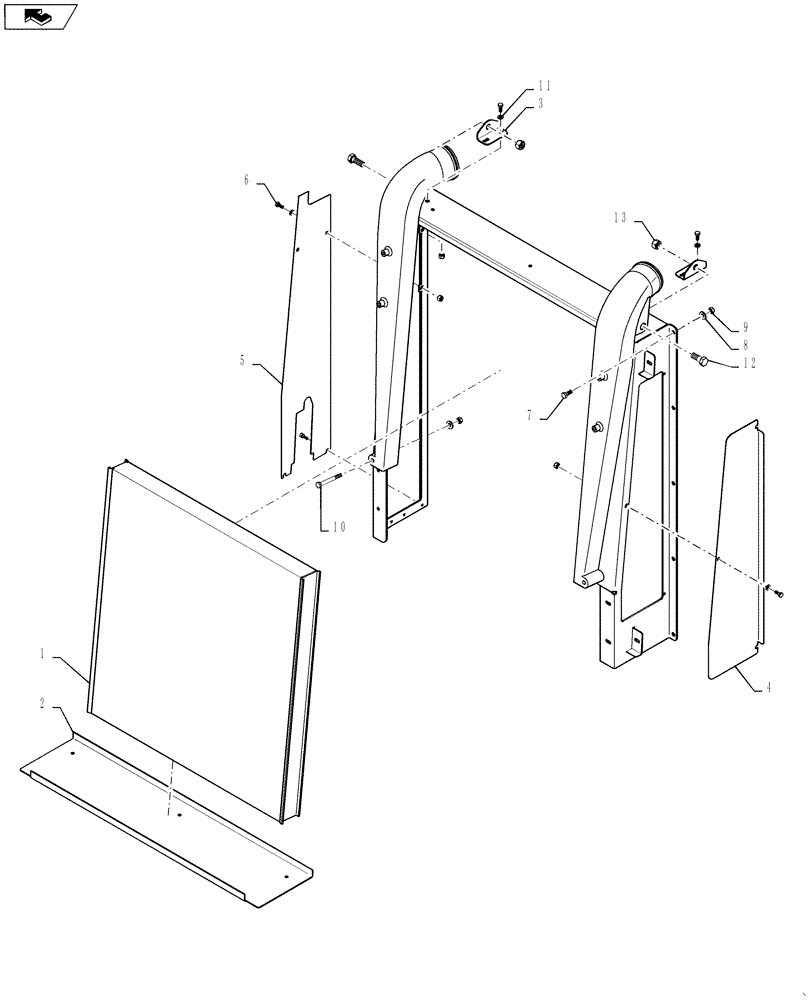 11
3
6
13
9
8
12
5
7
10
1
2
4