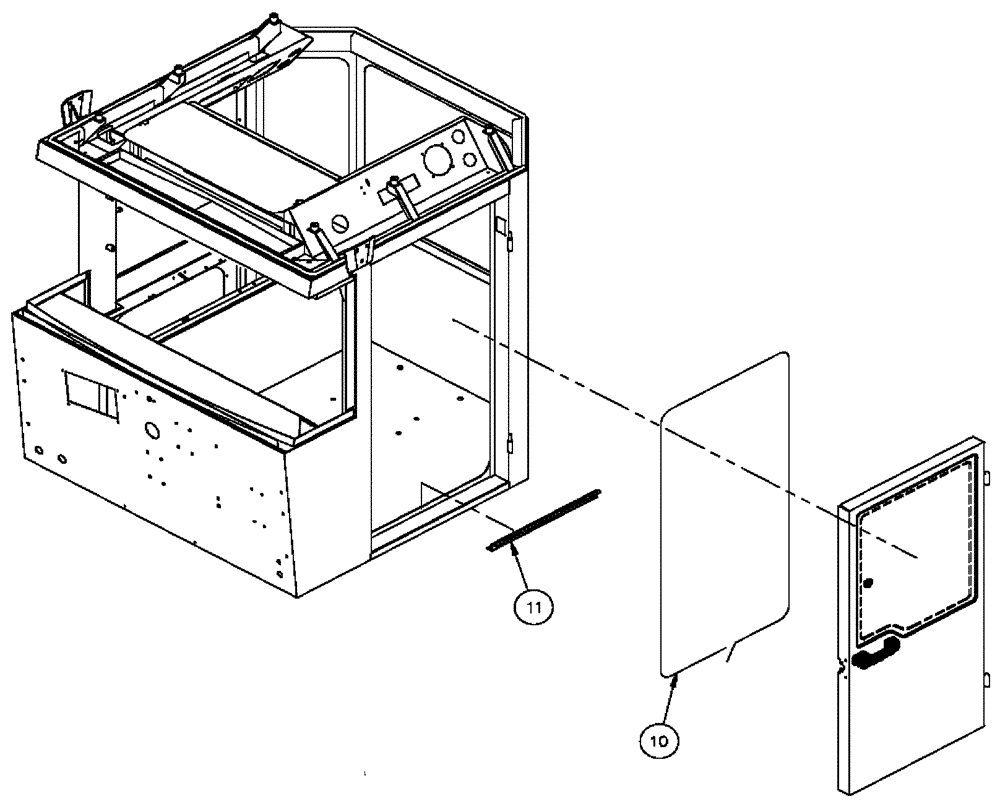 11

10