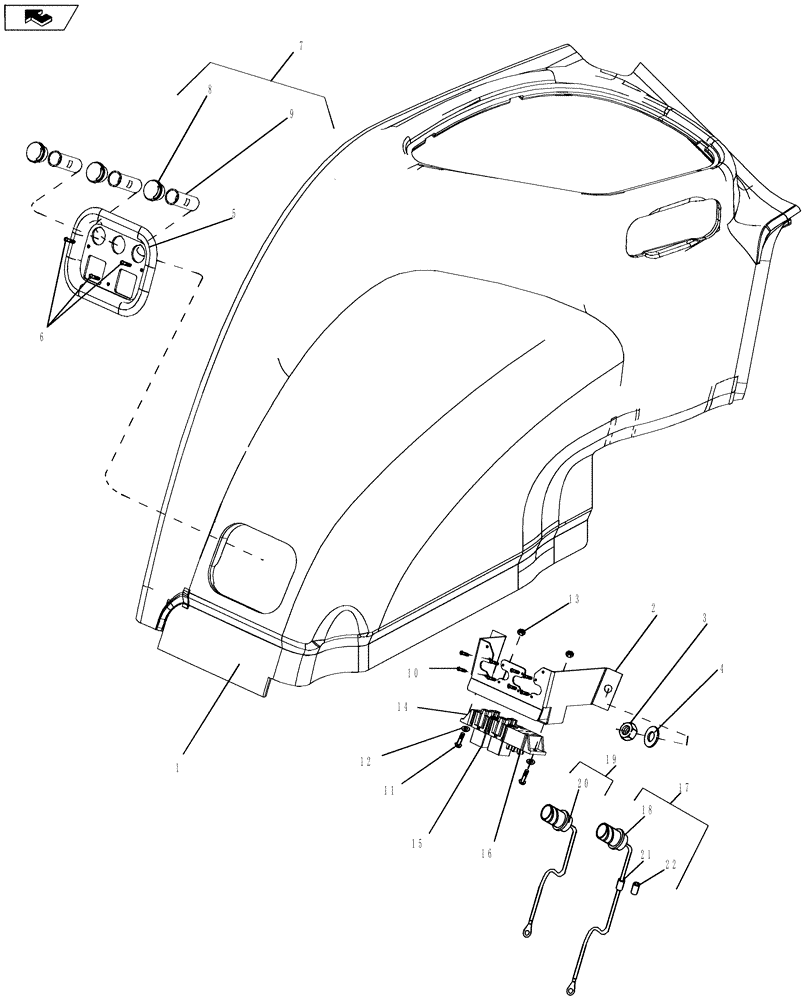 7
8
9
5
6
13
2
3
4
10
14
12
11
15
16
19
20
17
18
21
22
1