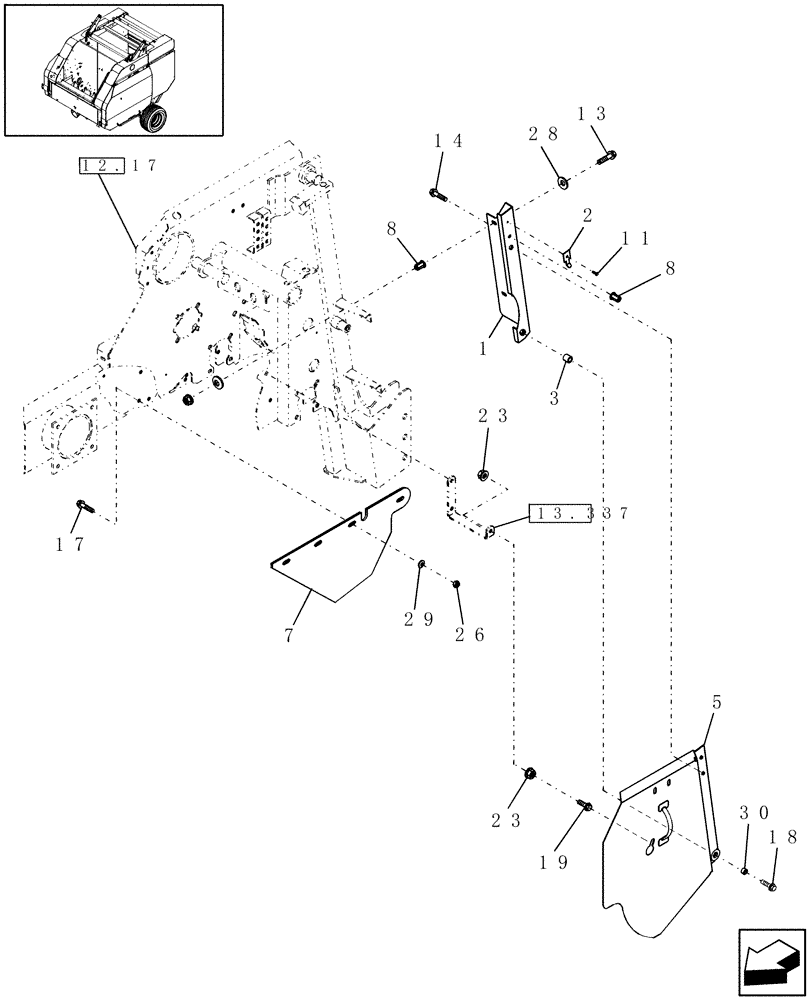 12.17
14
28
13
8
2
11
8
1
3
23
13.337
17
7
29
26
5
23
19
30
18