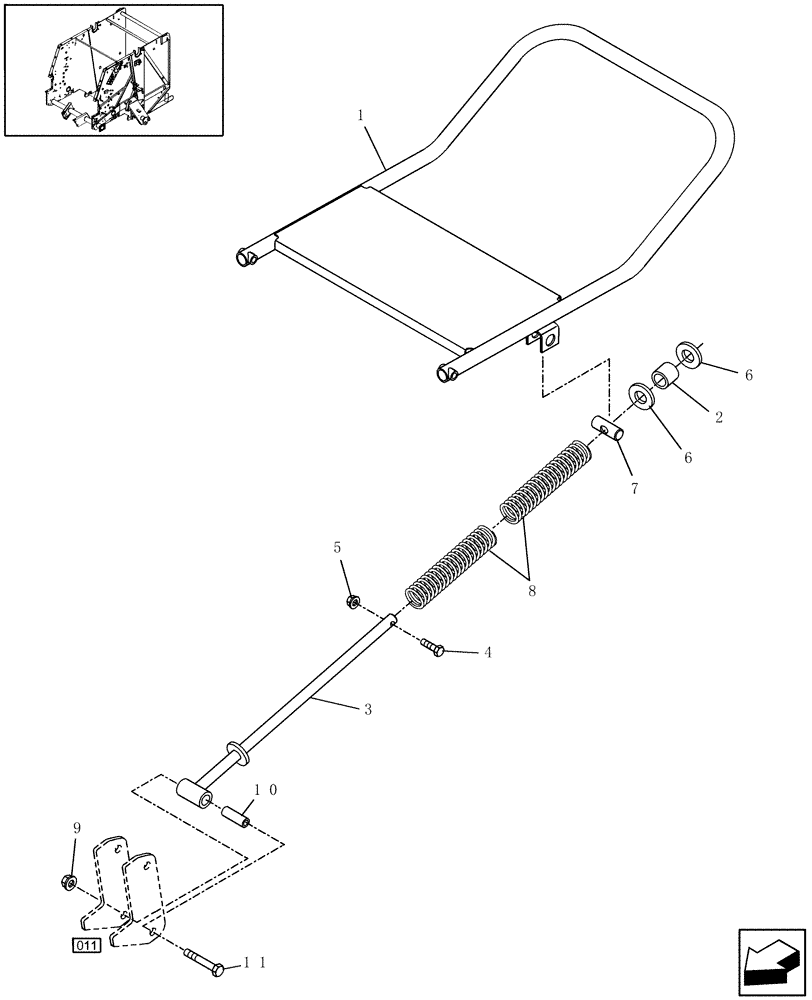 1
6
2
6
7
8
5
4
3
10
9
011
11