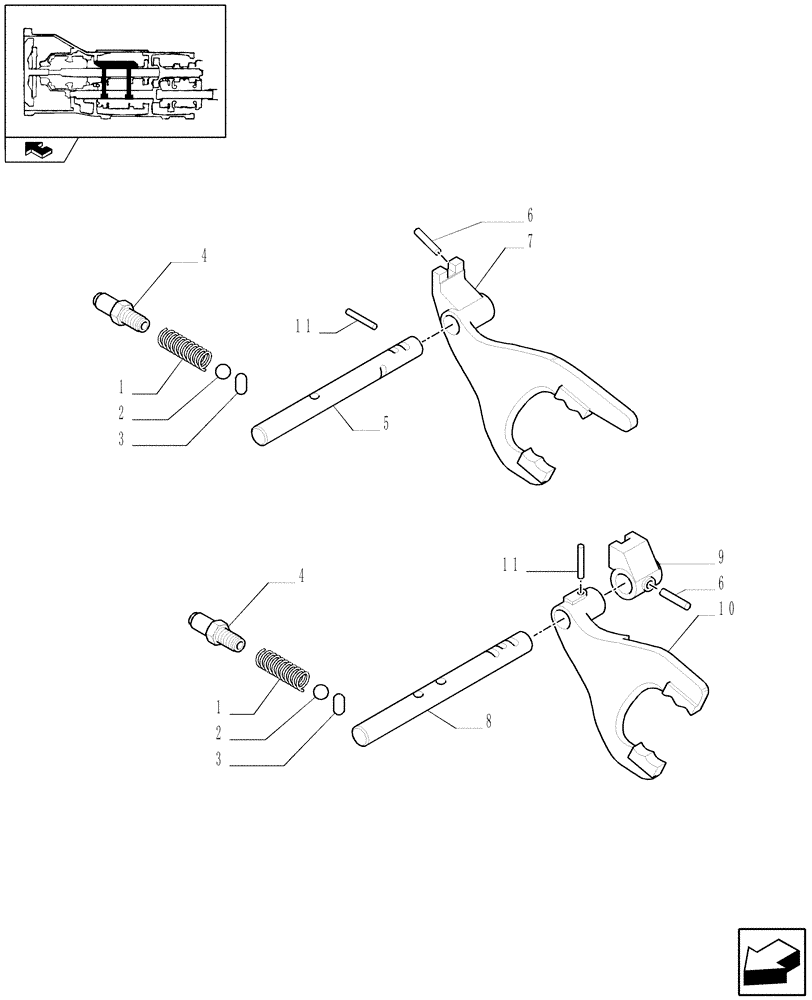 6
7
4
11
1
2
3
5
11
9
6
10
4
1
2
3
8