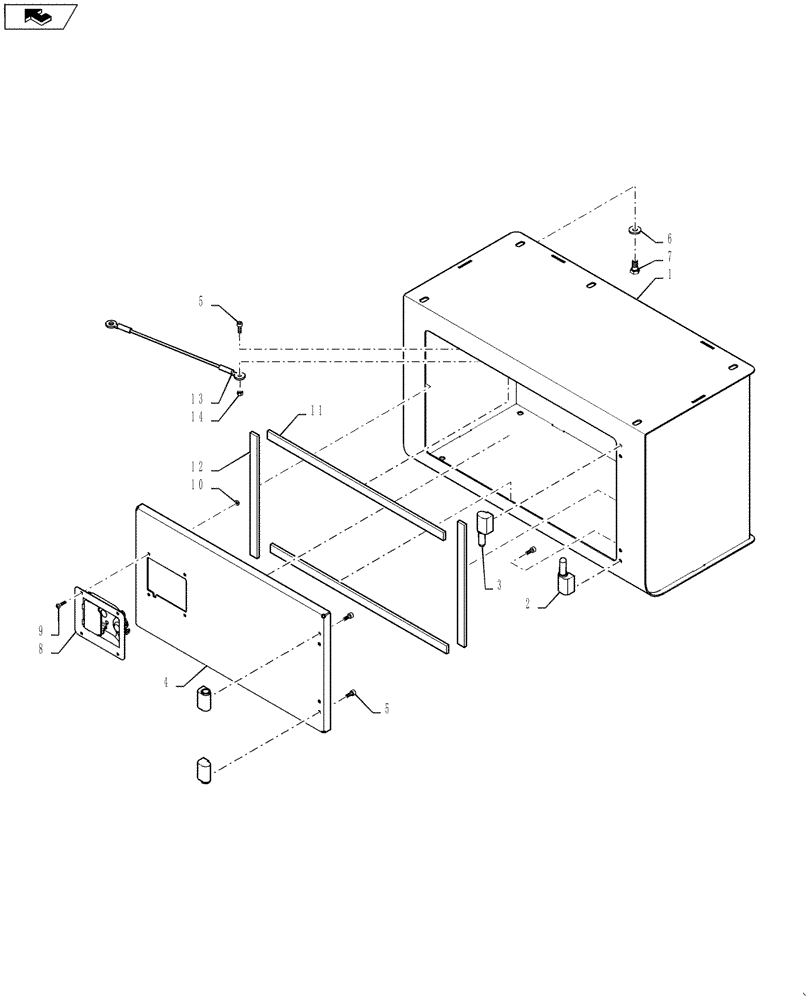 6
7
1
5
13
14
11
12
10
3
2
9
8
4
5