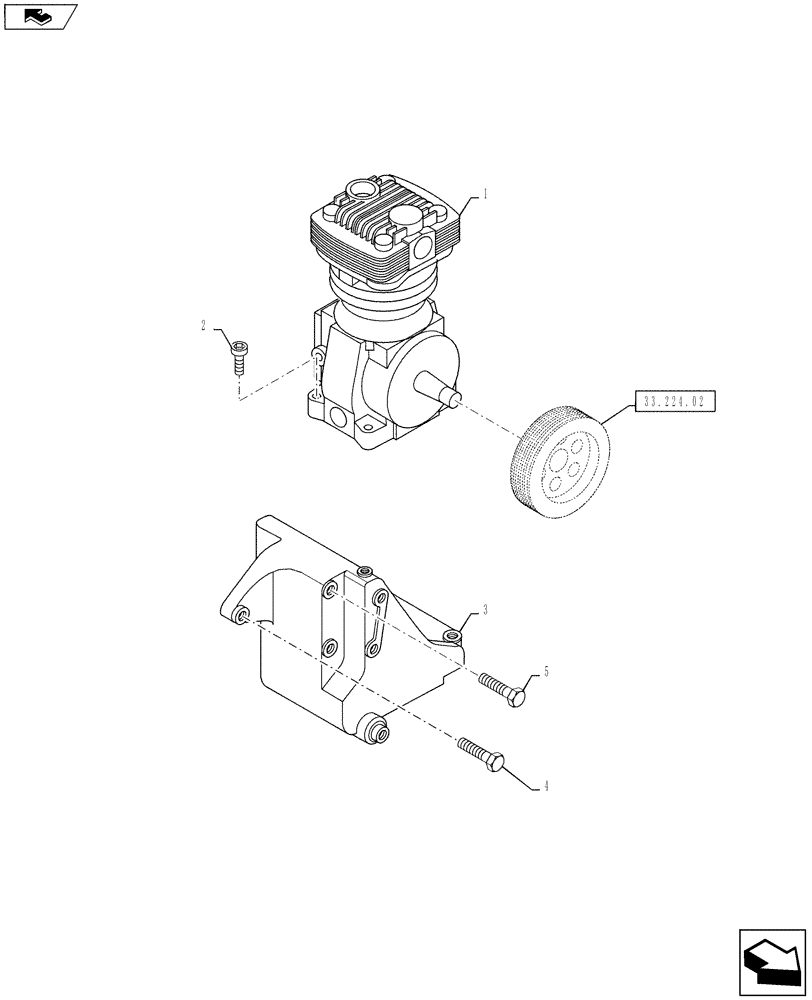 1

2

33.224.02

3

5

4