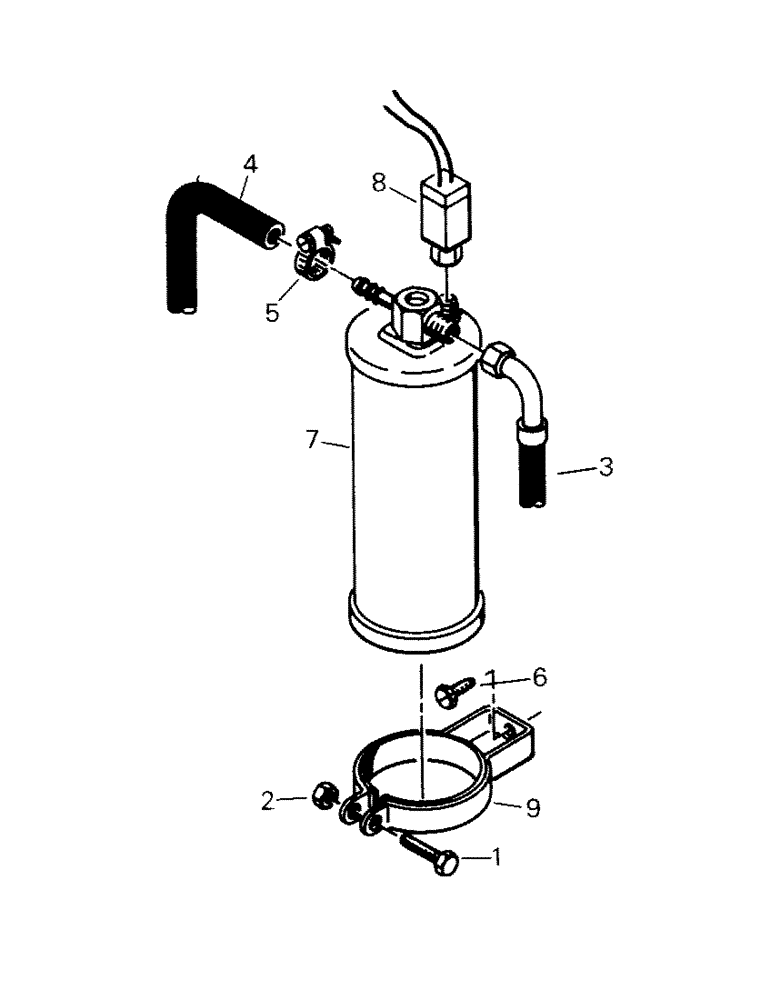 4
8
5
7
3
6
2
9
1