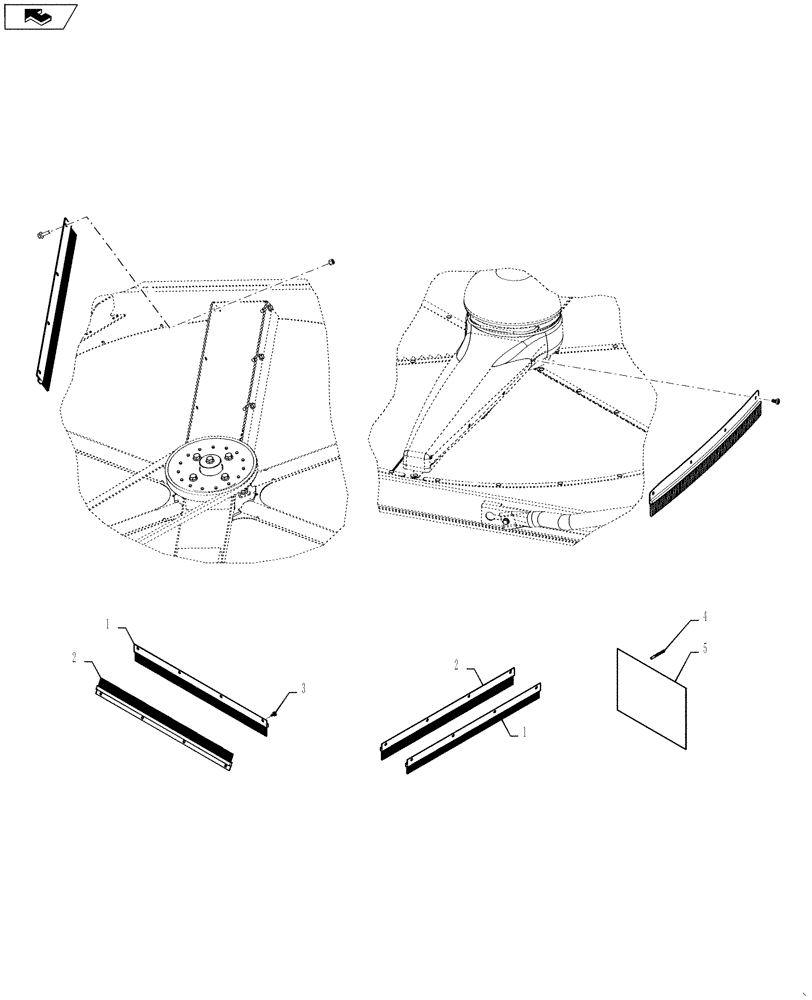 1
2
3
2
1
4
5