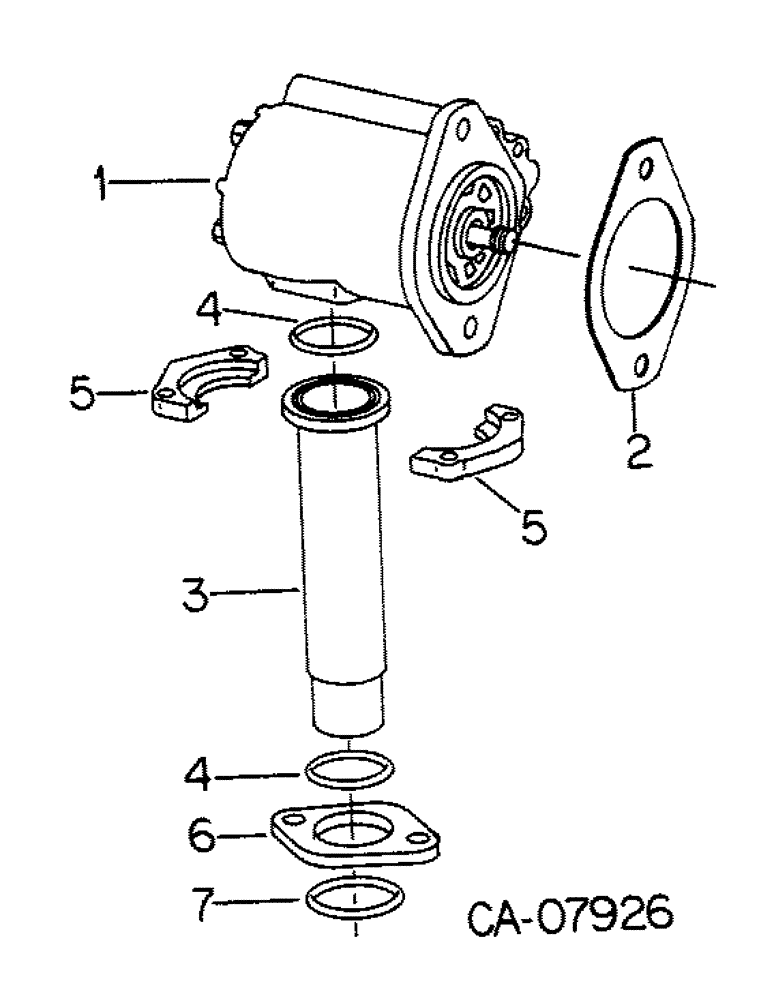 1
4
5
2
5
3
4
6
7
CA-07926