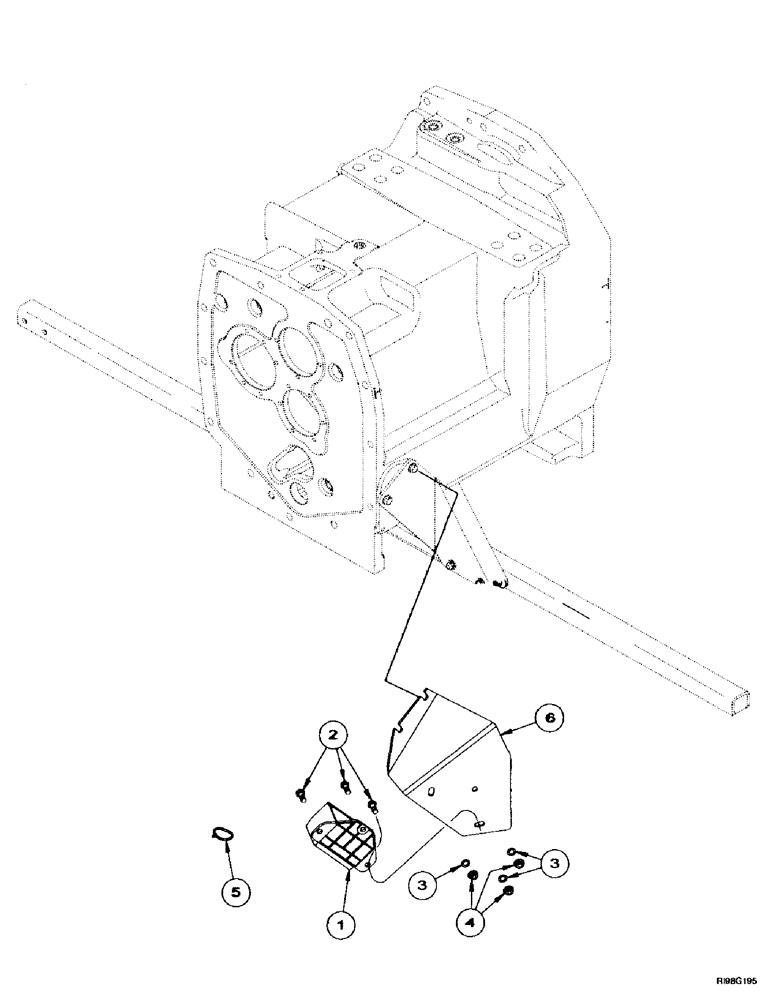 2
6
5
1
3
3
4
RI98G195