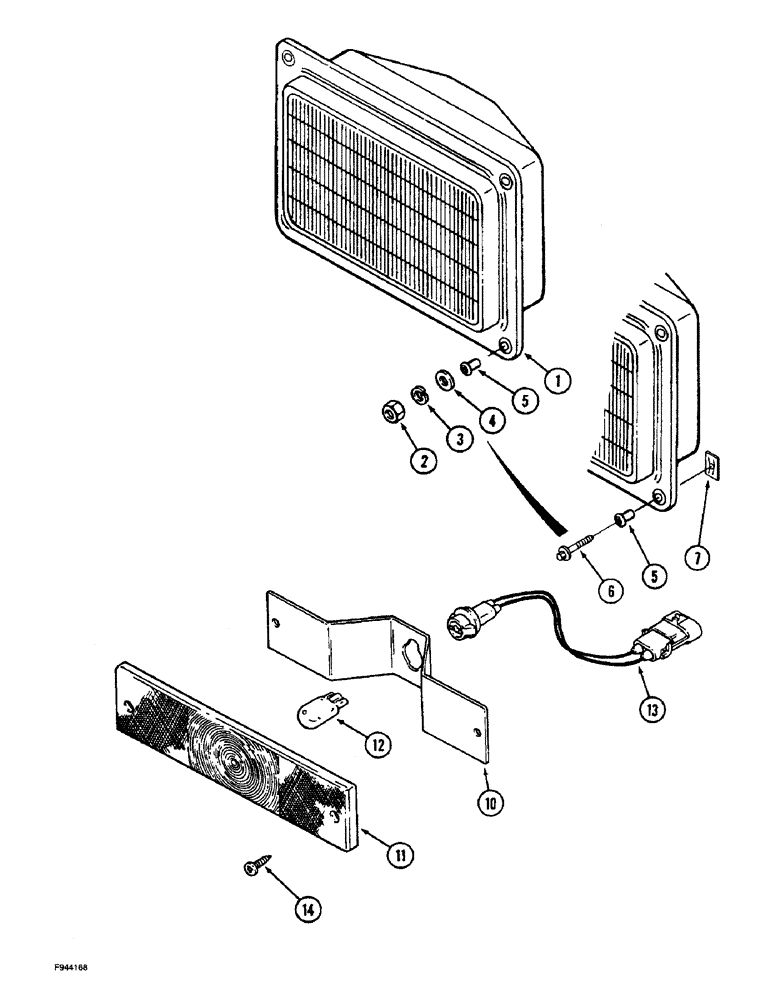 1
5
4
3
2
7
5
6
13
12
10
11
14
F944168