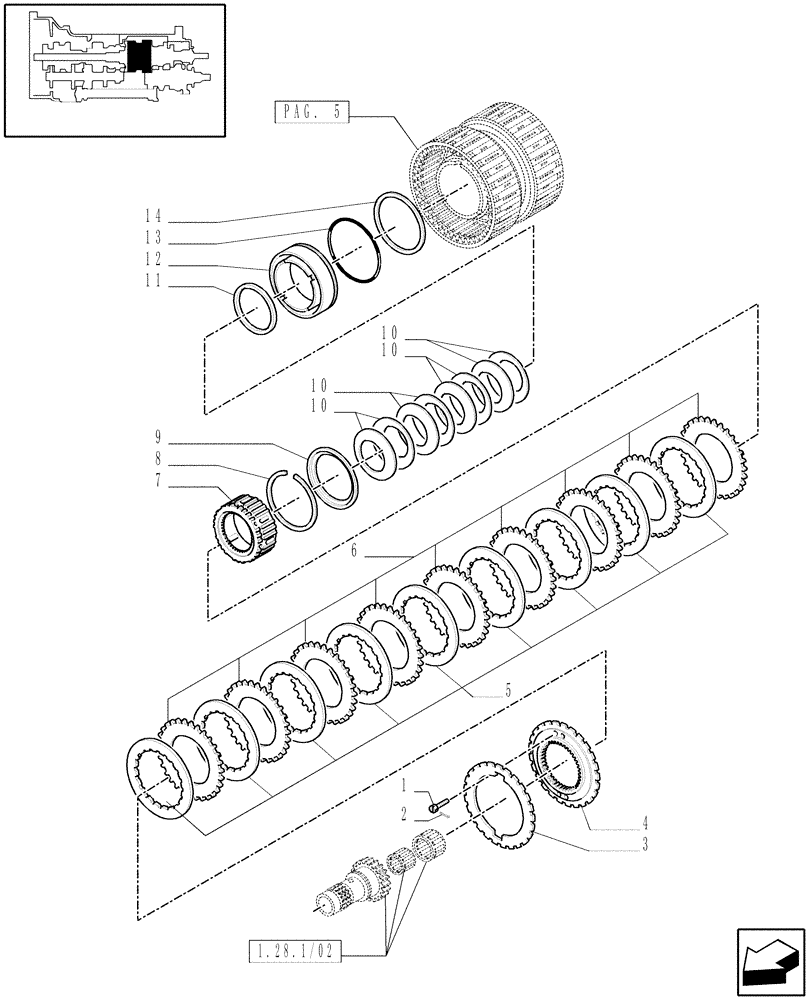 PAG. 5
14
13
12
11
10
10
10
10
9
8
7
6
5
1
2
4
3
1.28.1/02