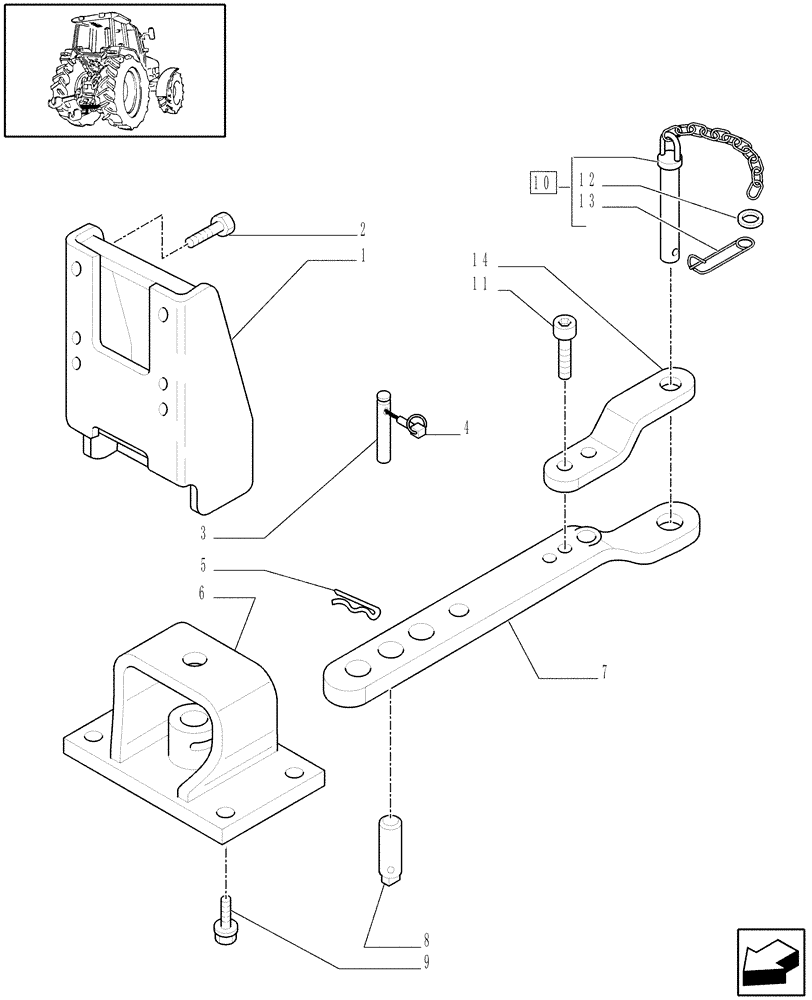 10
12
13
2
1
14
11
4
3
5
6
7
8
9