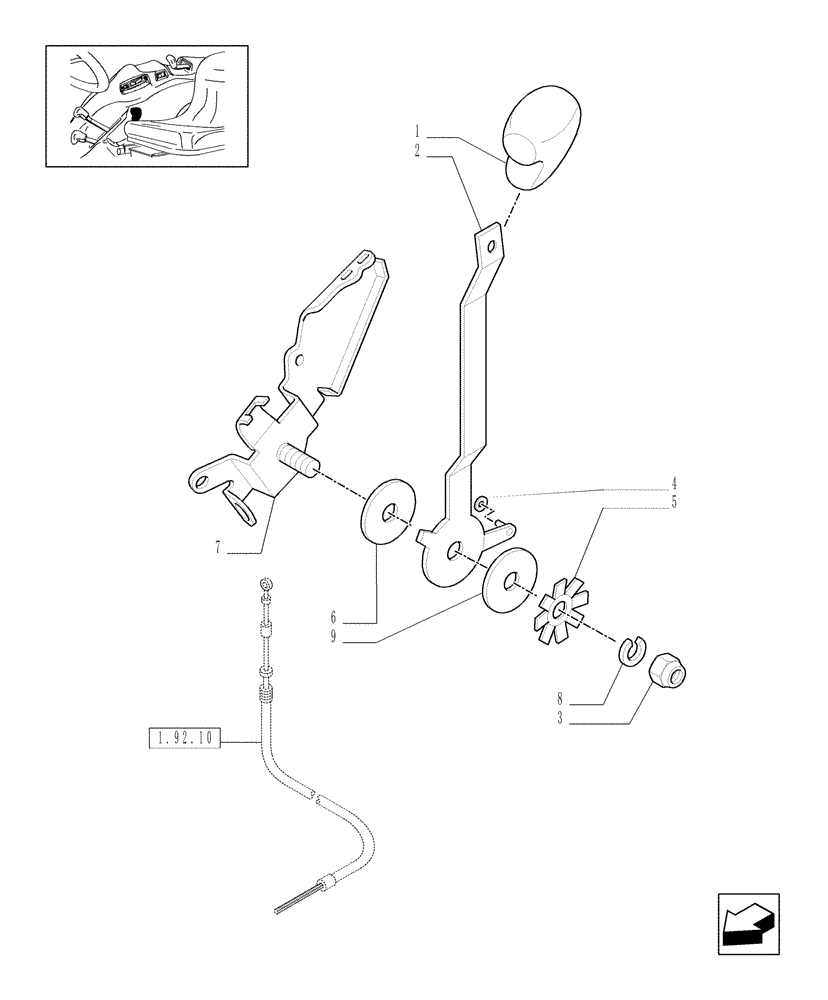 1
2
4
5
7
6
9
8
3
1.92.10