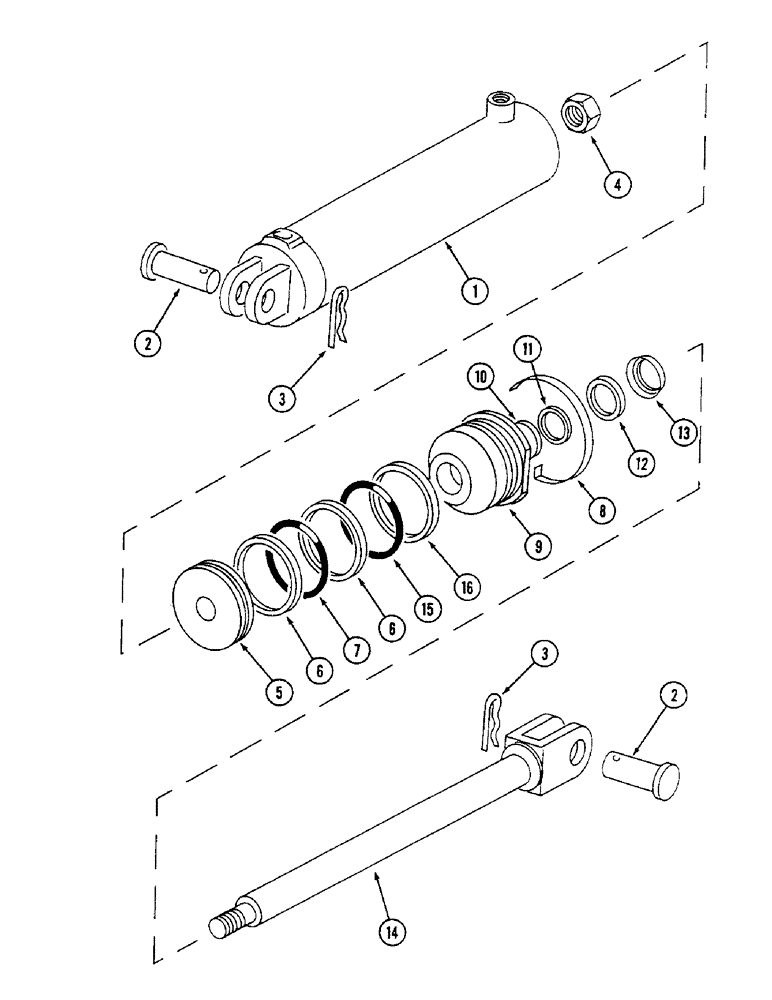 4
1
2
3
11
10
13
12
8
9
16
15
6
7
6
5
3
2
14