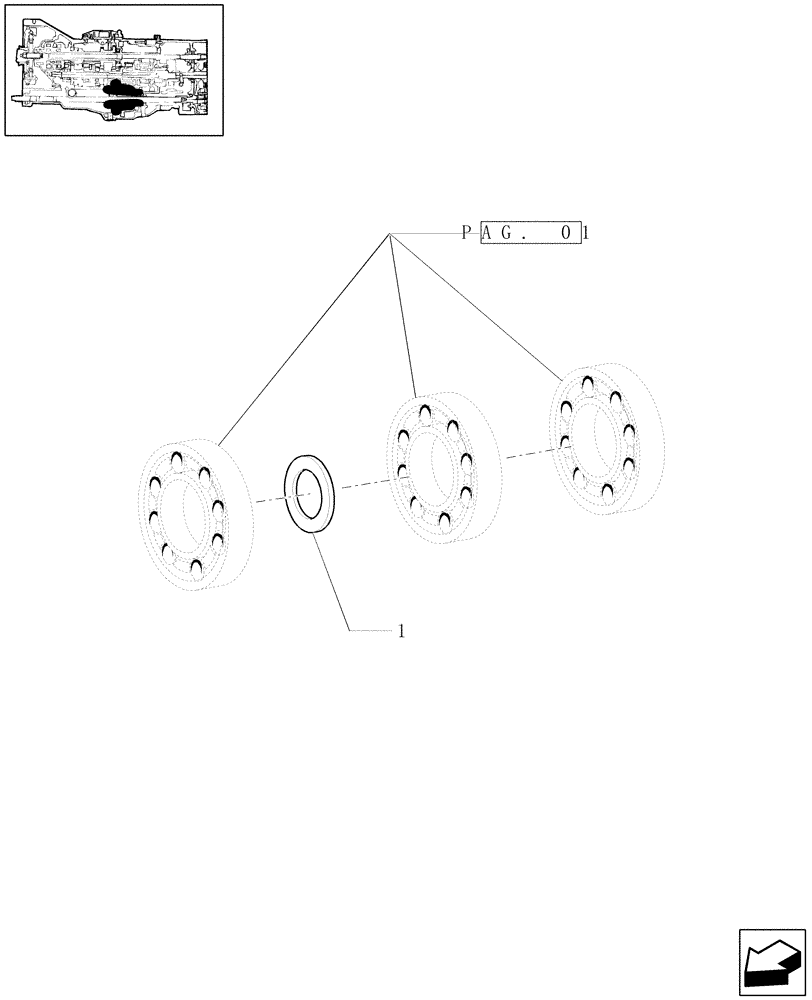 PAG. 01

1