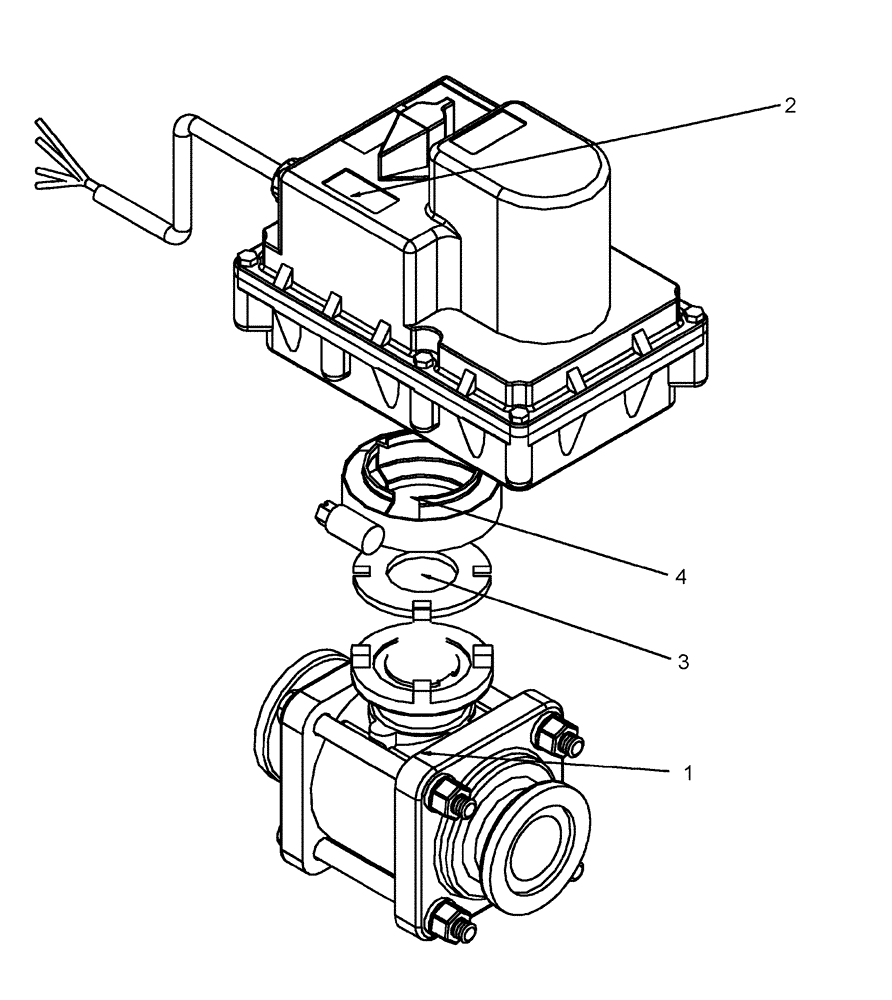 2
4
3
1