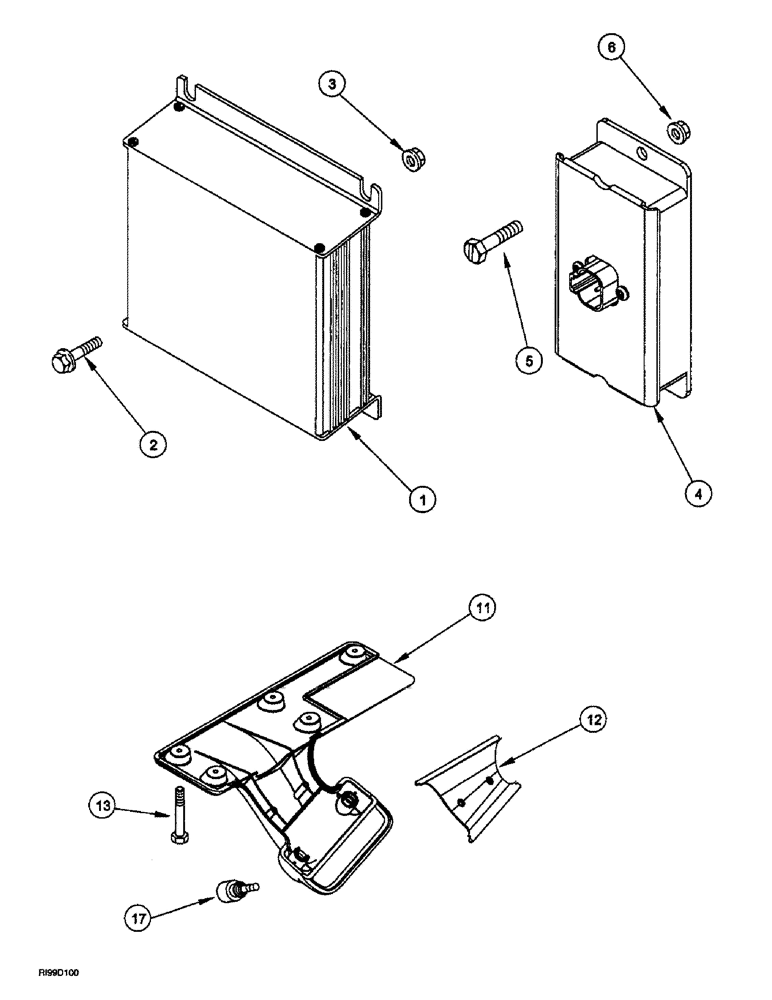 3
6
5
2
1
4
11
12
13
17
RI99D100