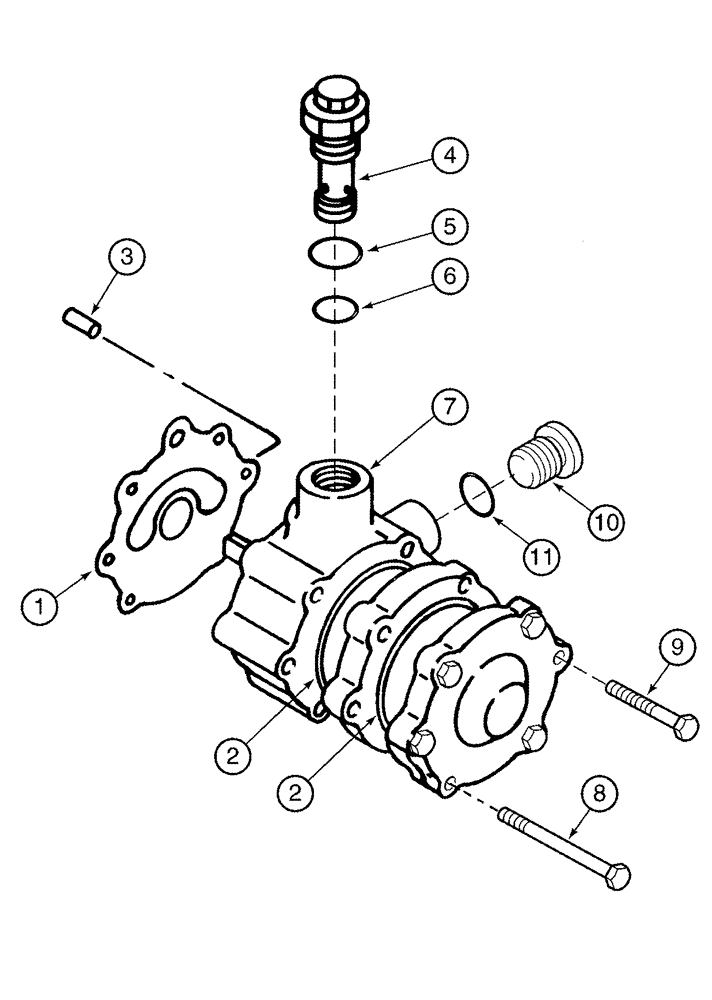 4
5
3
6
7
10
11
1
9
2
2
8