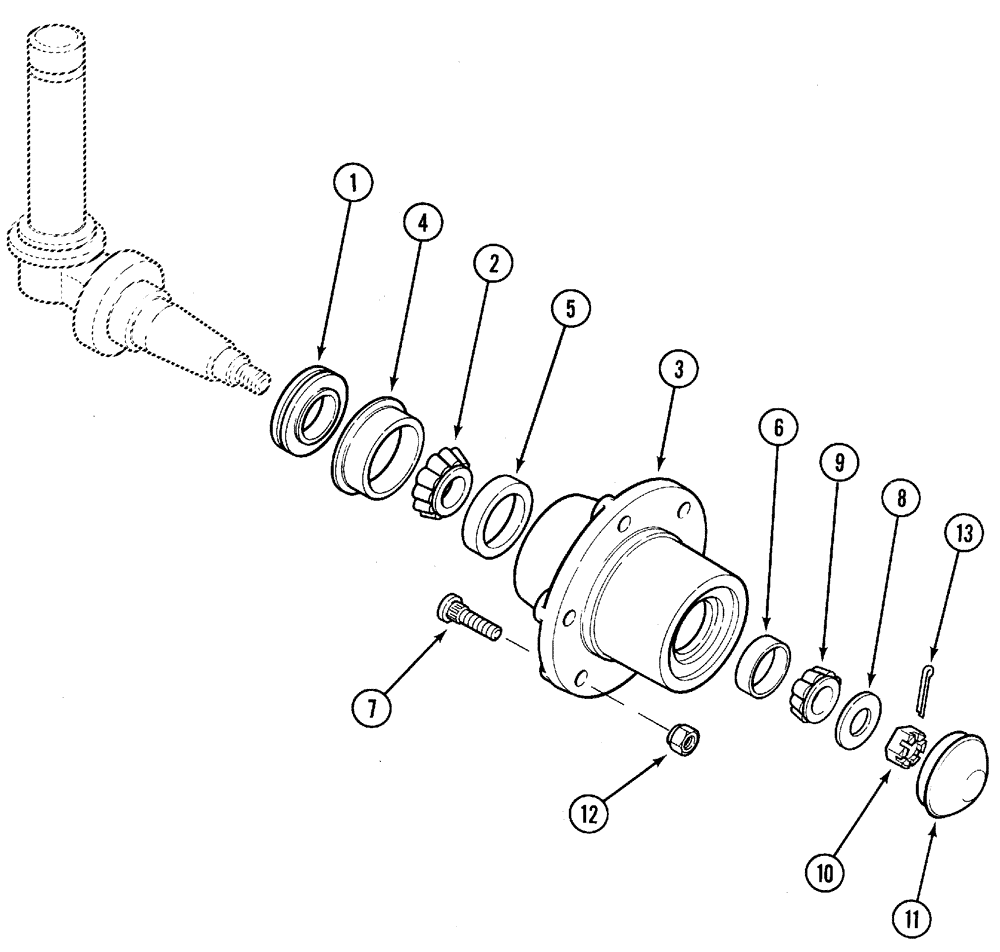 1
4
2
5
3
6
9
8
13
7
12
10
11