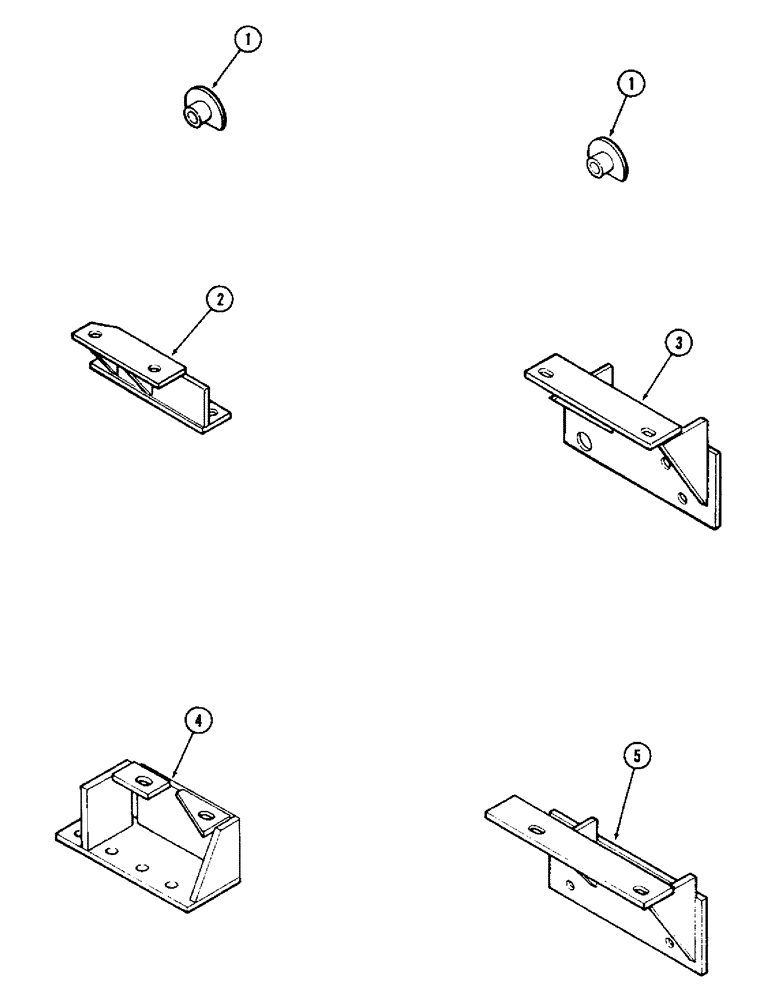 1

1

2

3

4

5