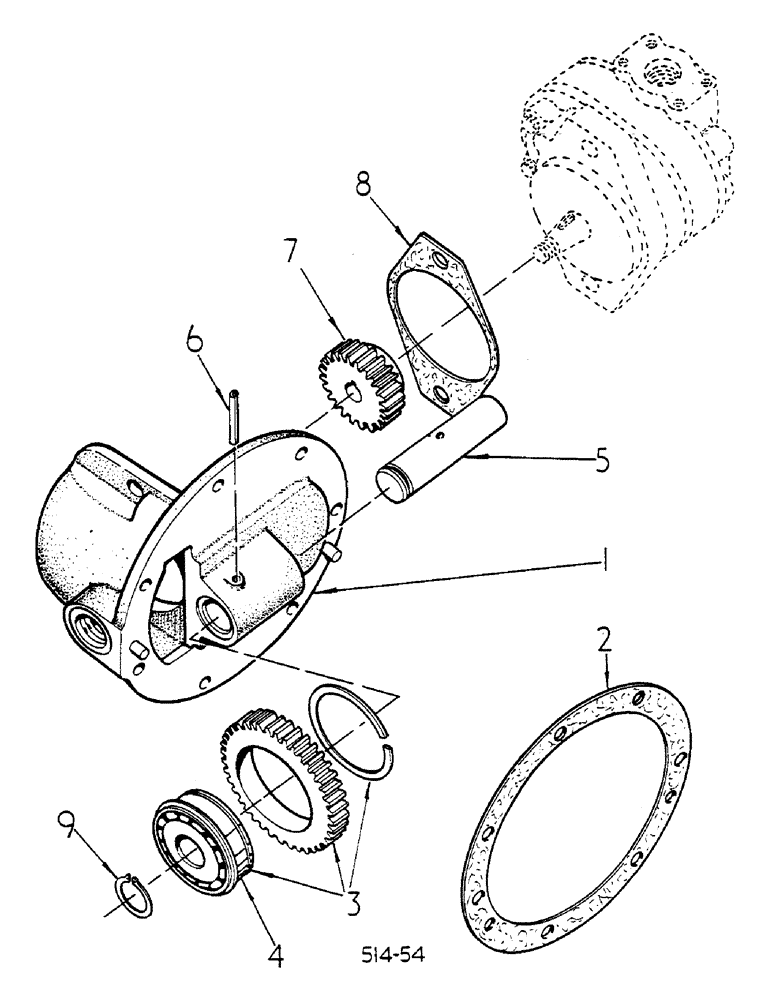 8
7
6
5
1
2
9
3
4
514-54