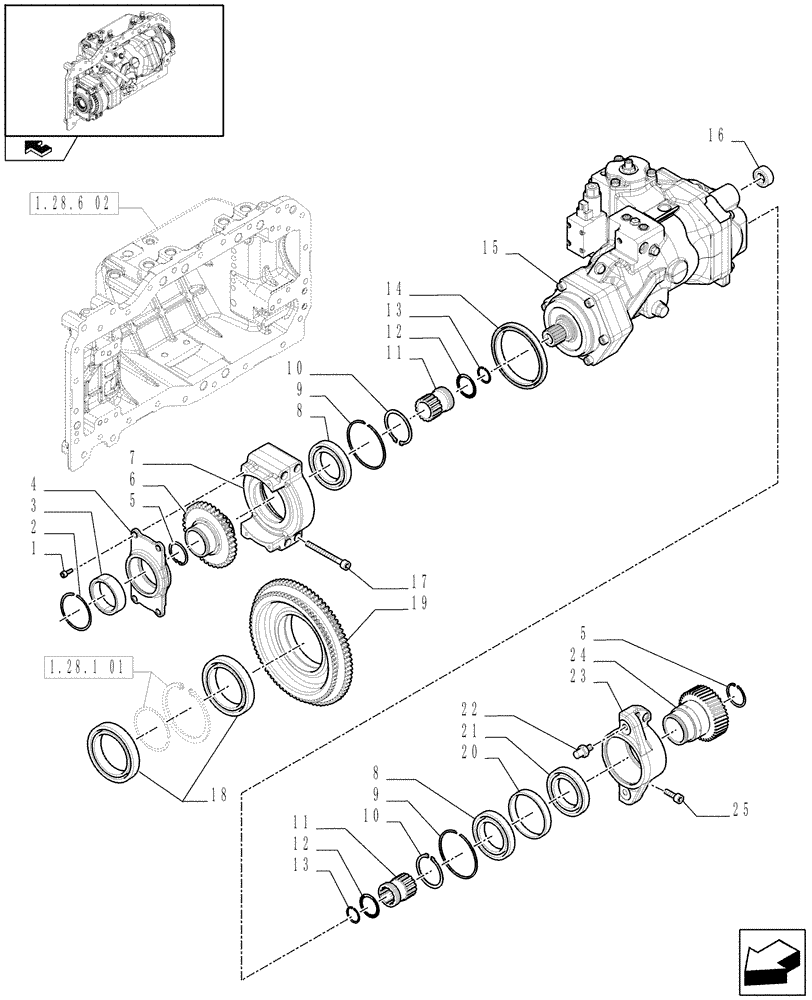 16
1.28.6 02
15
14
13
12
11
10
9
8
7
6
5
4
3
2
1
17
19
1.28.1 01
18
5
24
23
22
21
20
8
9
10
11
12
13
25