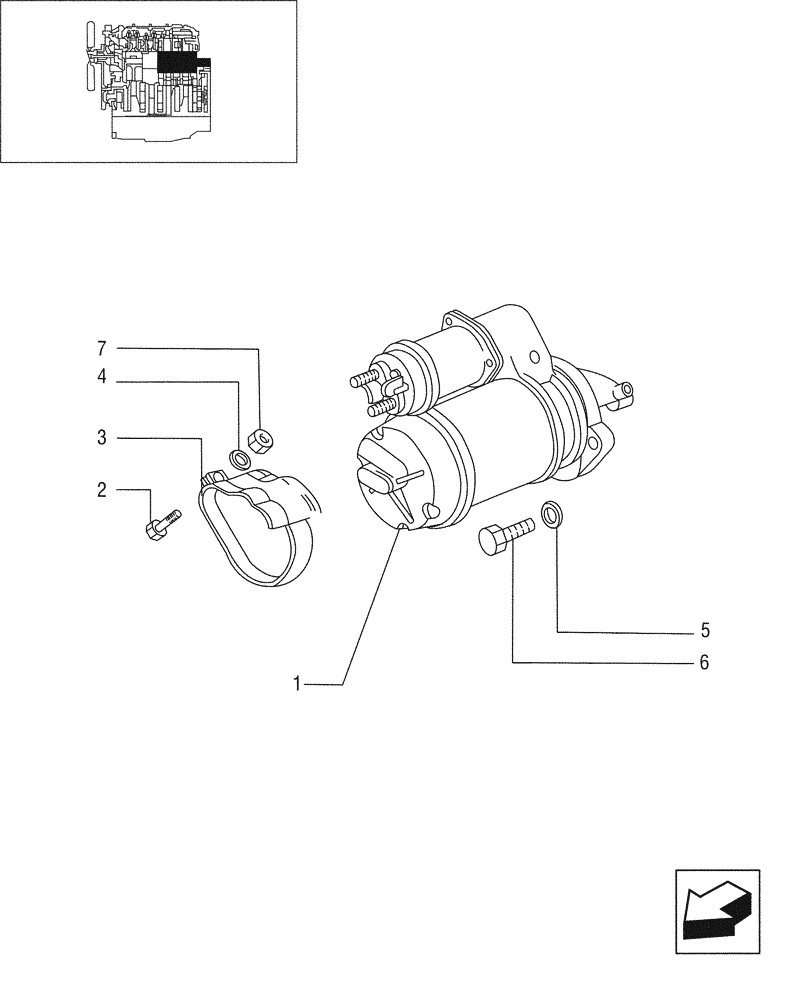 7
4
3
2
1
5
6