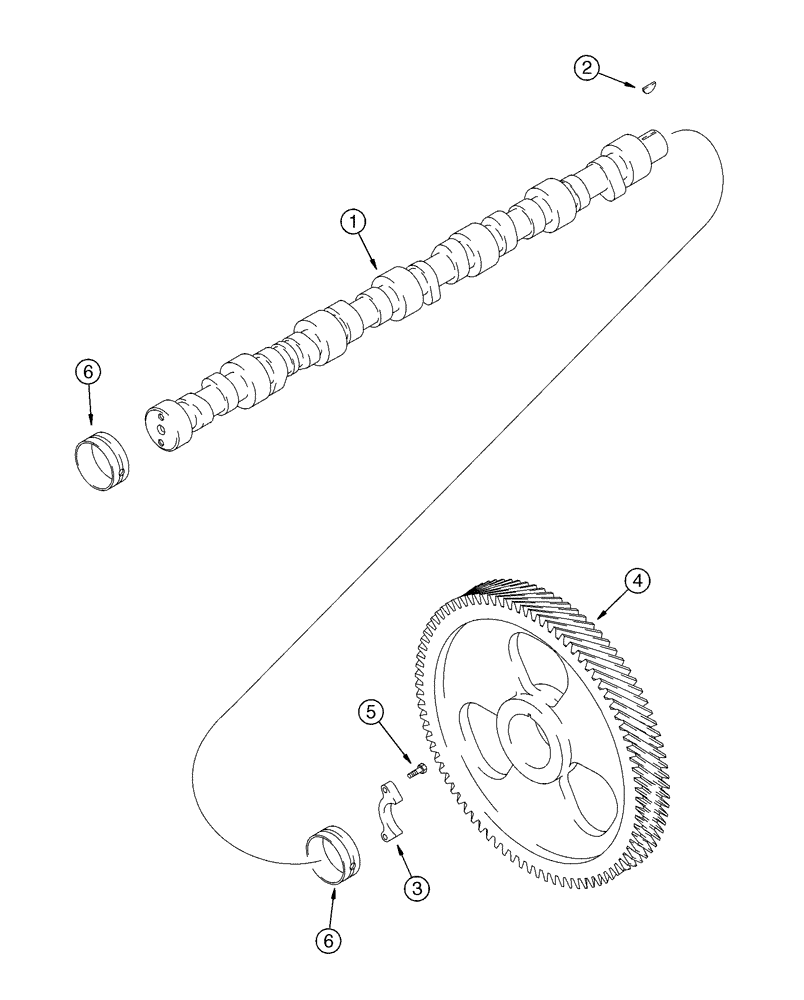 2
1
6
4
5
3
6