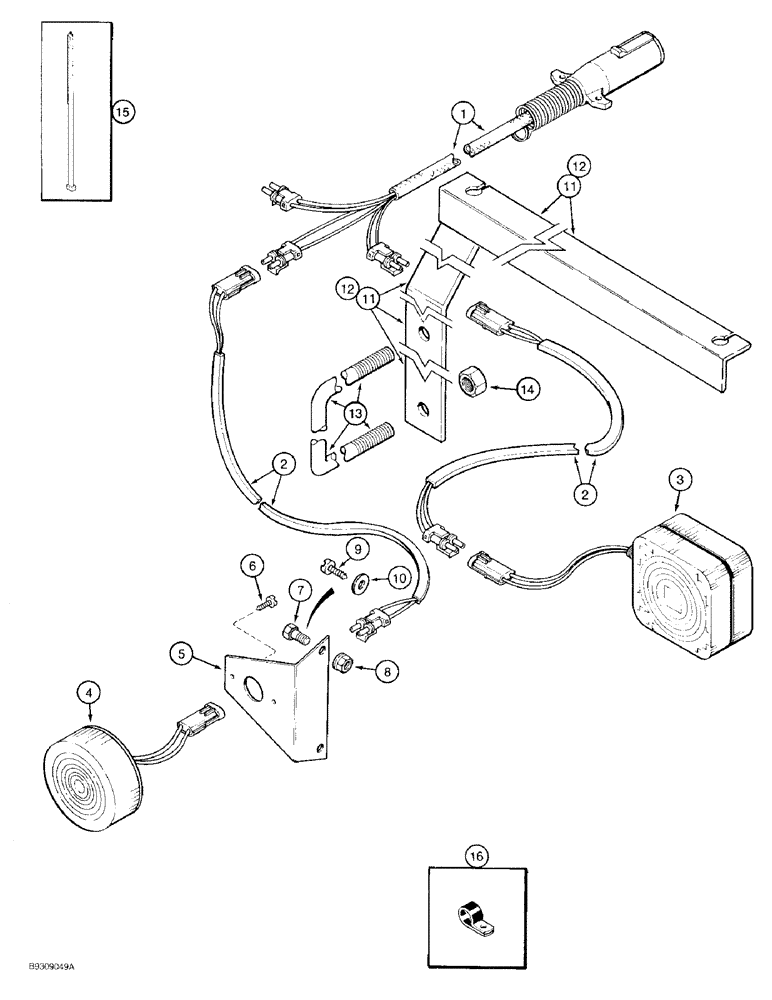 15
1
12
11
12
11
14
13
2
2
3
9
6
7
10
5
8
4
16
B9309049A