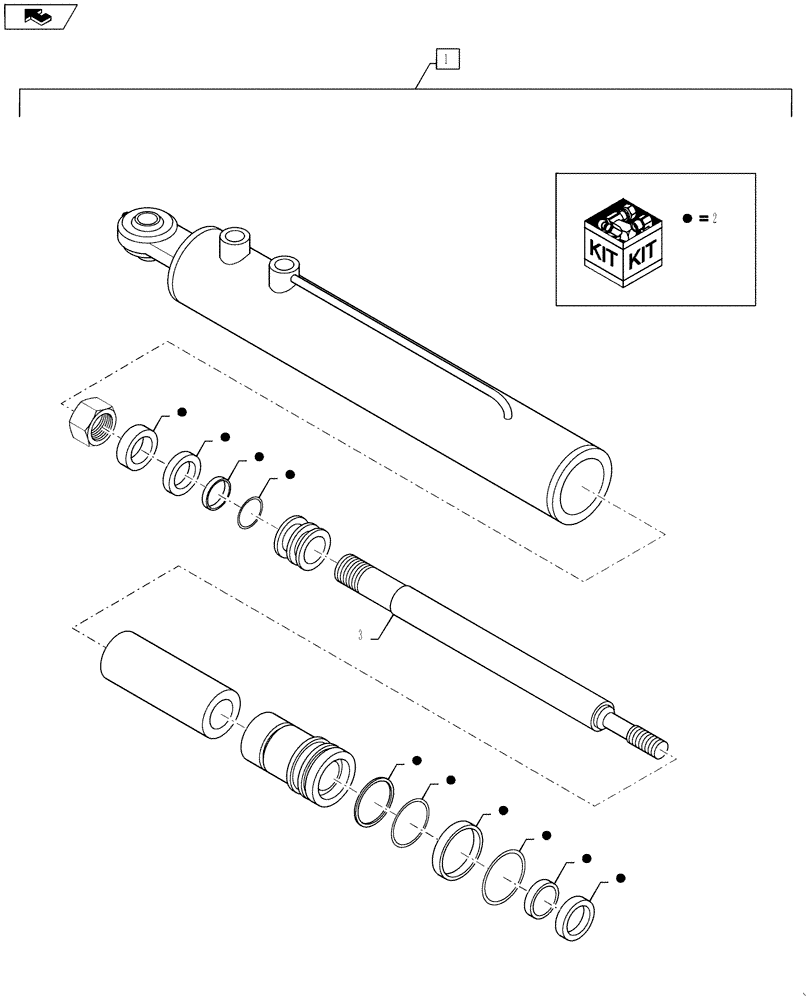 1

KIT KIT

● = 2

3