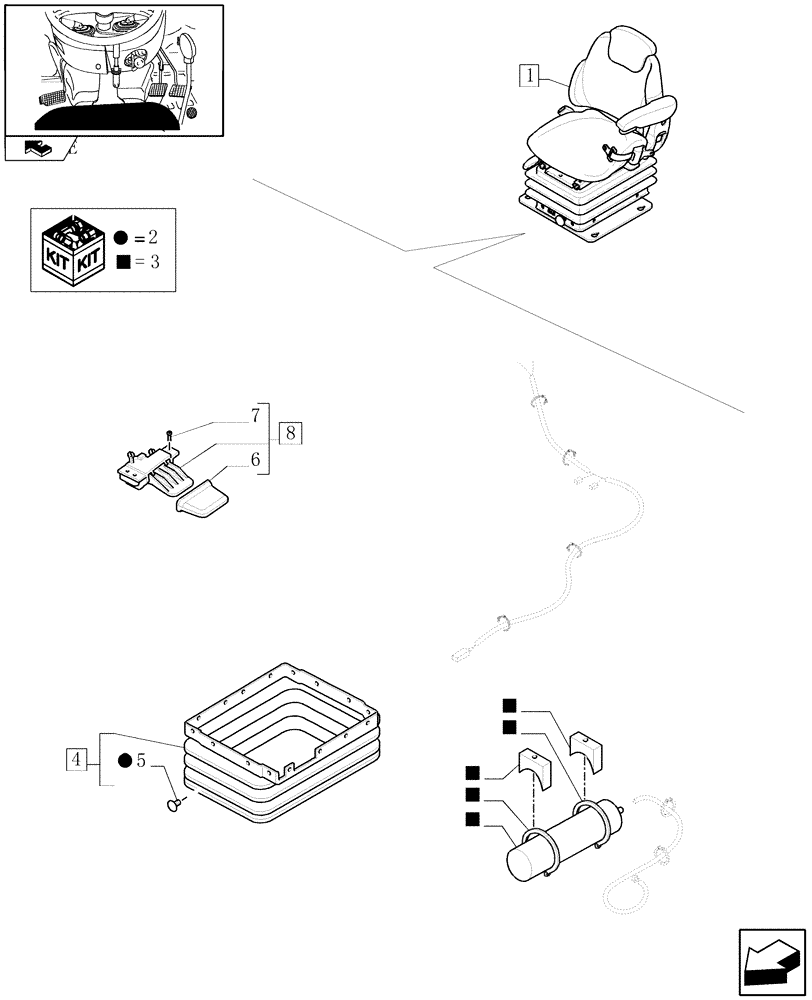 1

KIT KIT ● = 2 ■ = 3

7
8
6

4
● 5

■
■
■
■
■