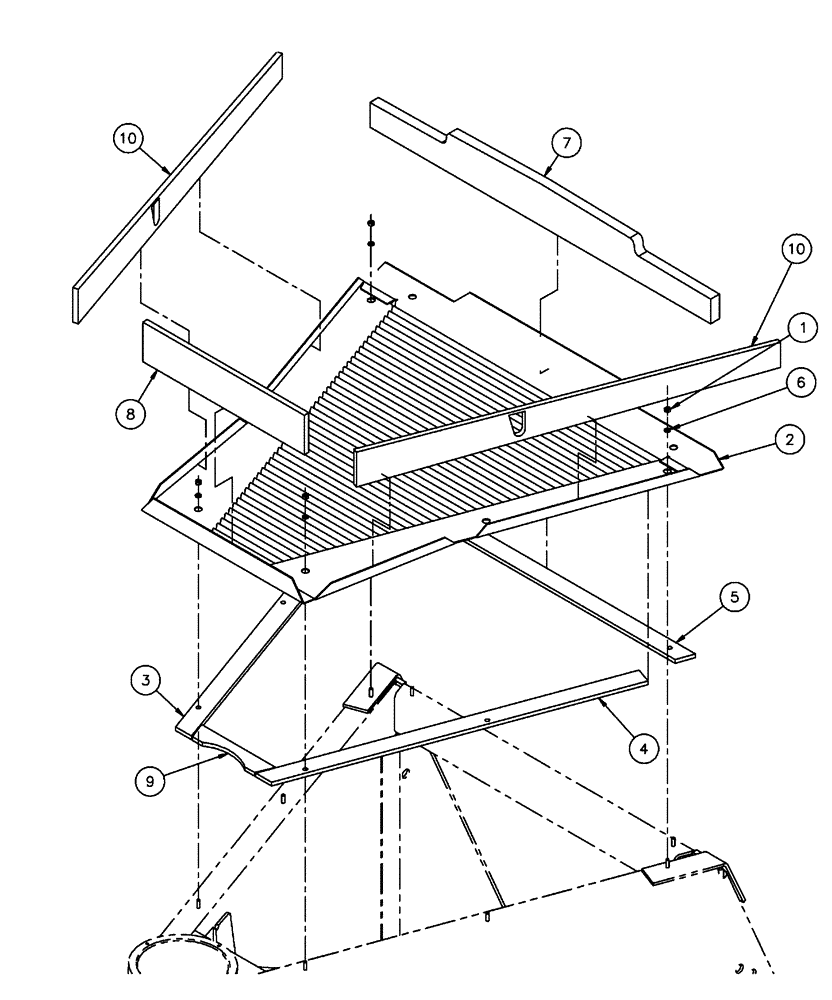 10
7
10
1
6
2
8
5
3
4
9