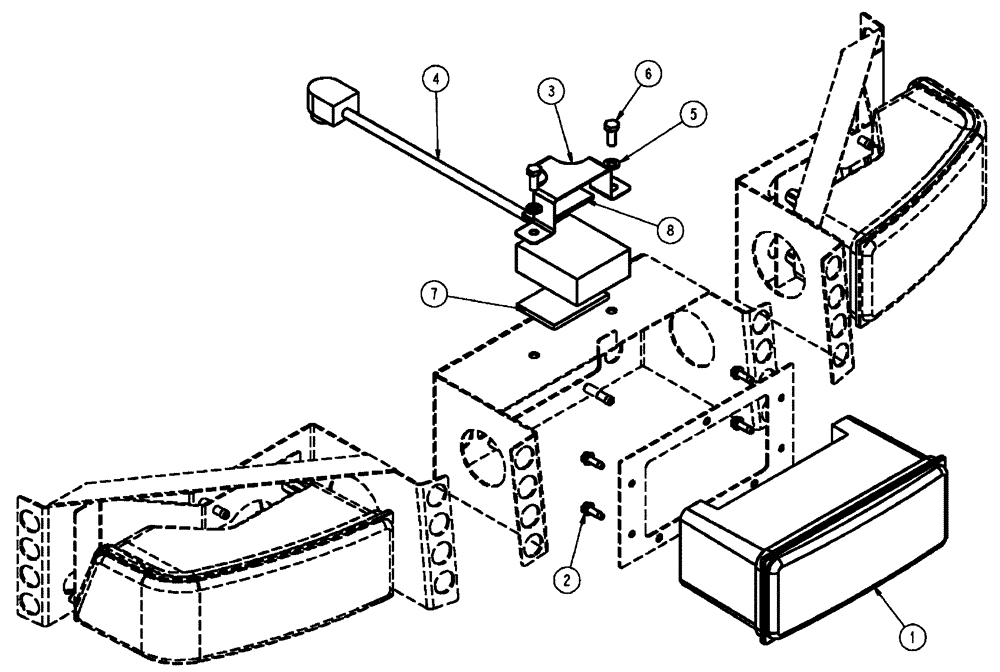 4
3
6
5
8
7
2
1