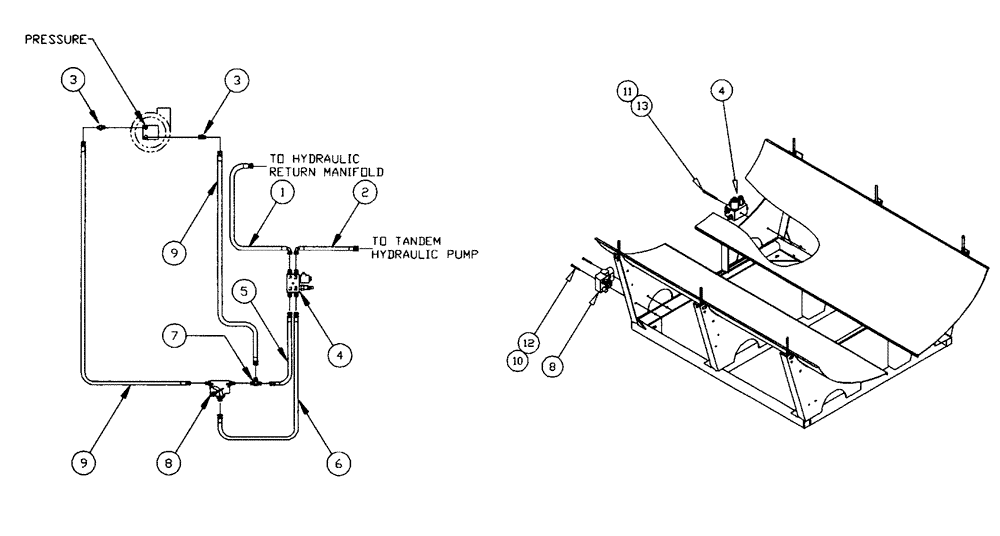 PRESSURE

3

3

TO HYDRAULIC RETURN MANIFOLD

1

2

TO TANDEM HYDRAULIC PUMP

9

5

7

4

9

8

6

11

13

4

12

10

8