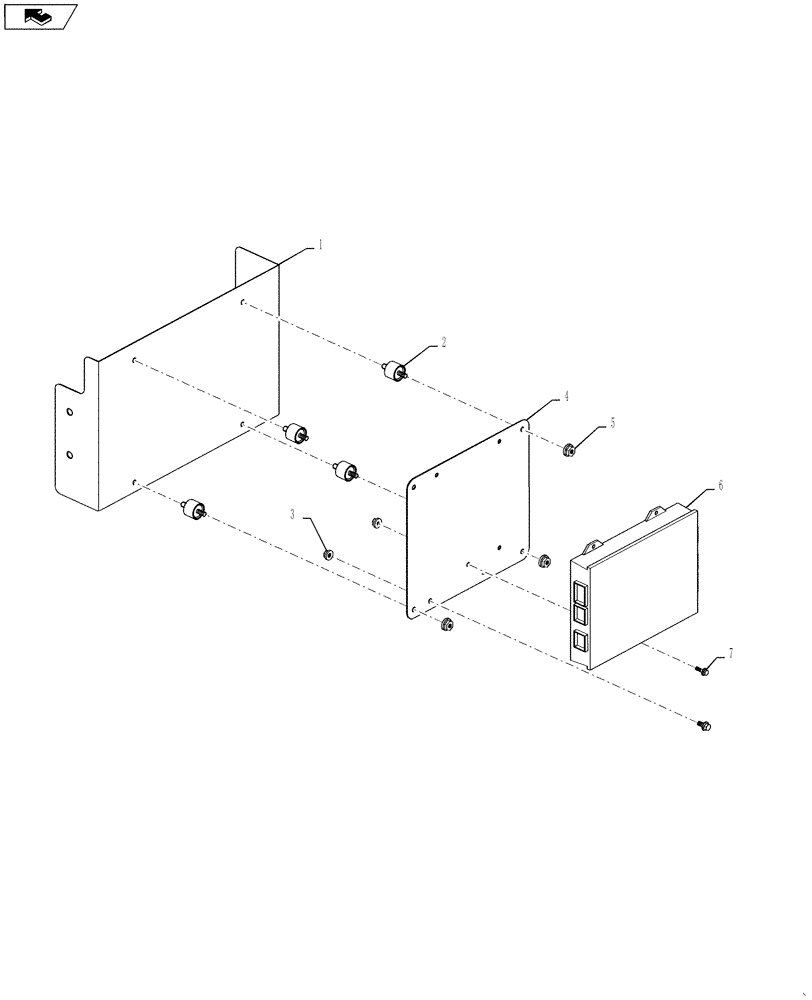 1
2
4
5
6
3
7