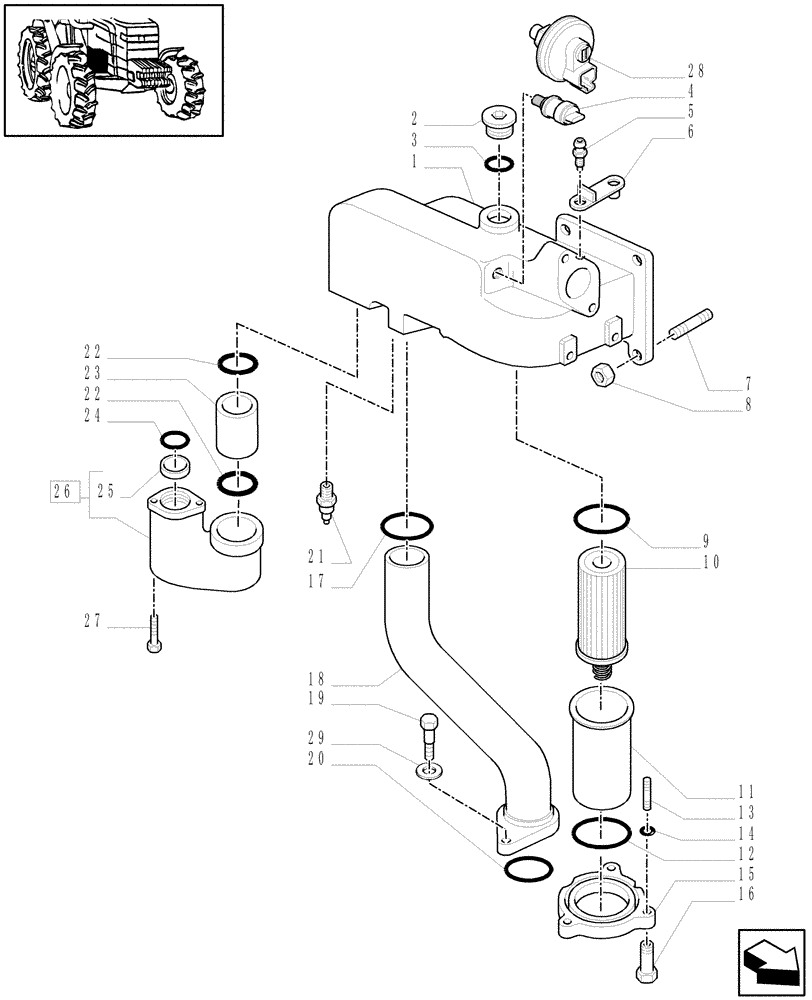 28
4
5
6
2
3
1
7
8
22
23
22
24
26
25
21
17
9
10
27
18
19
29
20
11
13
14
12
15
16